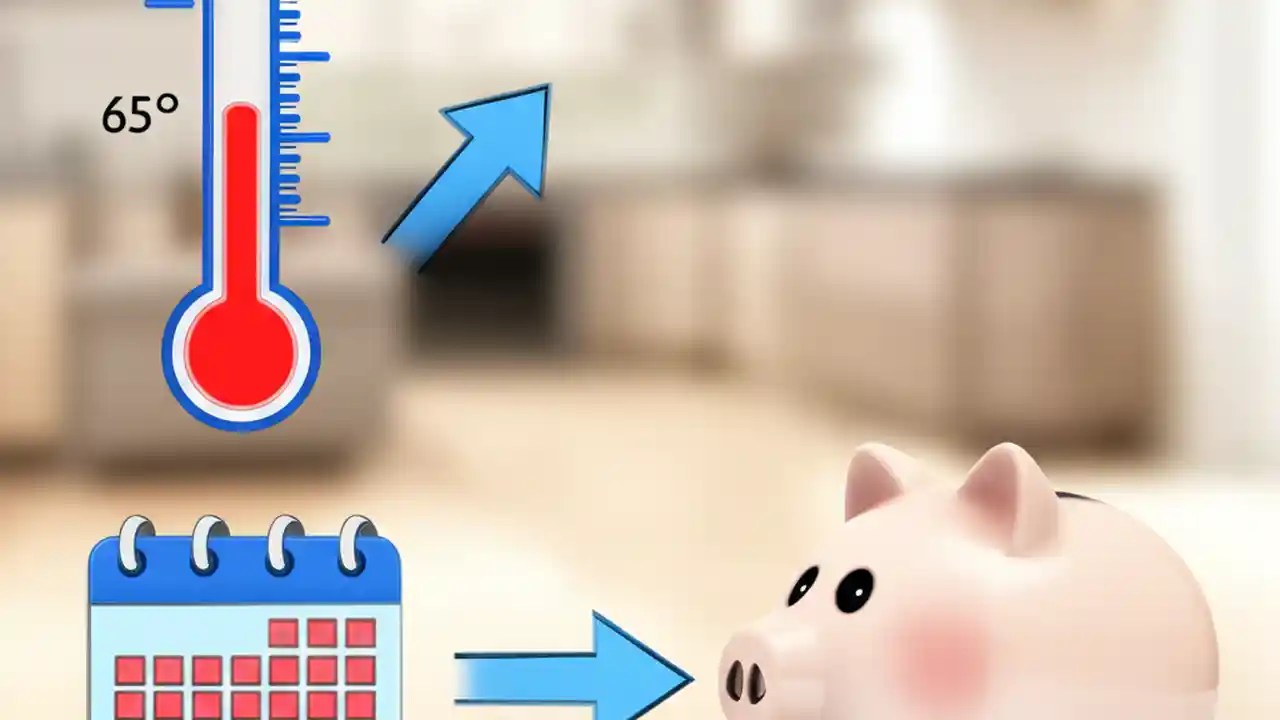 65°