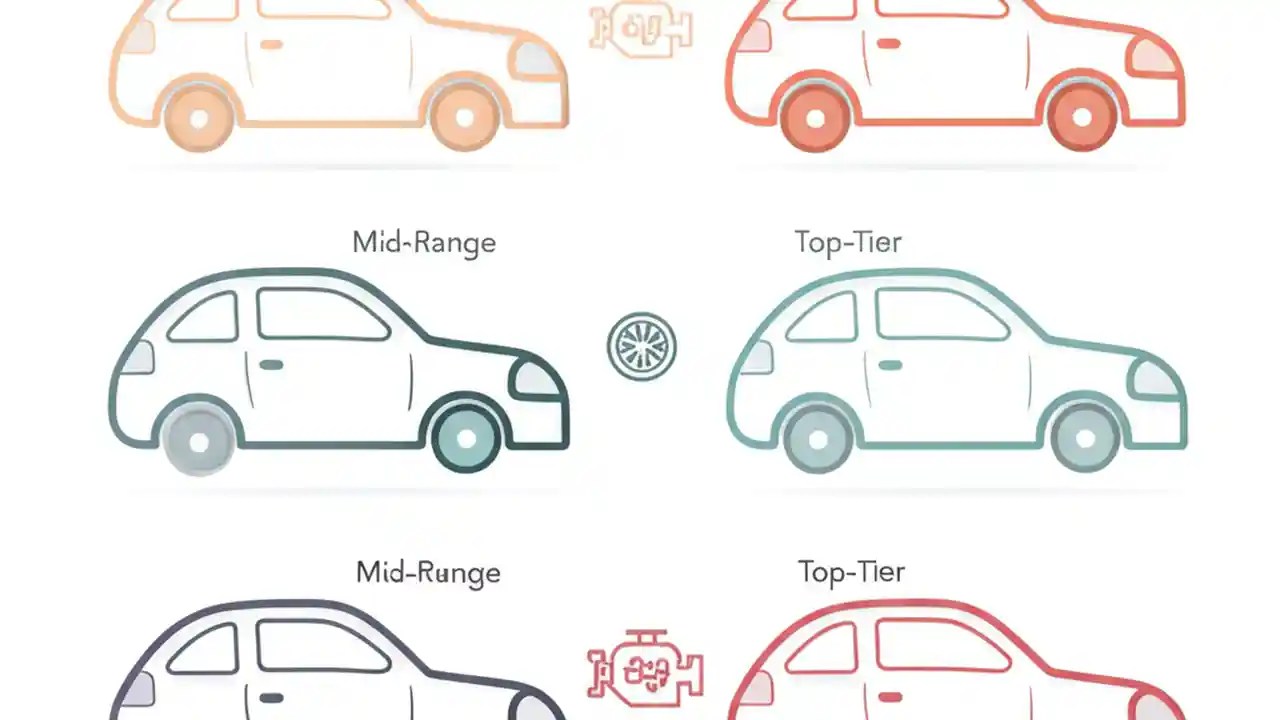 Mid-Range

Top-Tier

Mid-Runge

Top-Tier