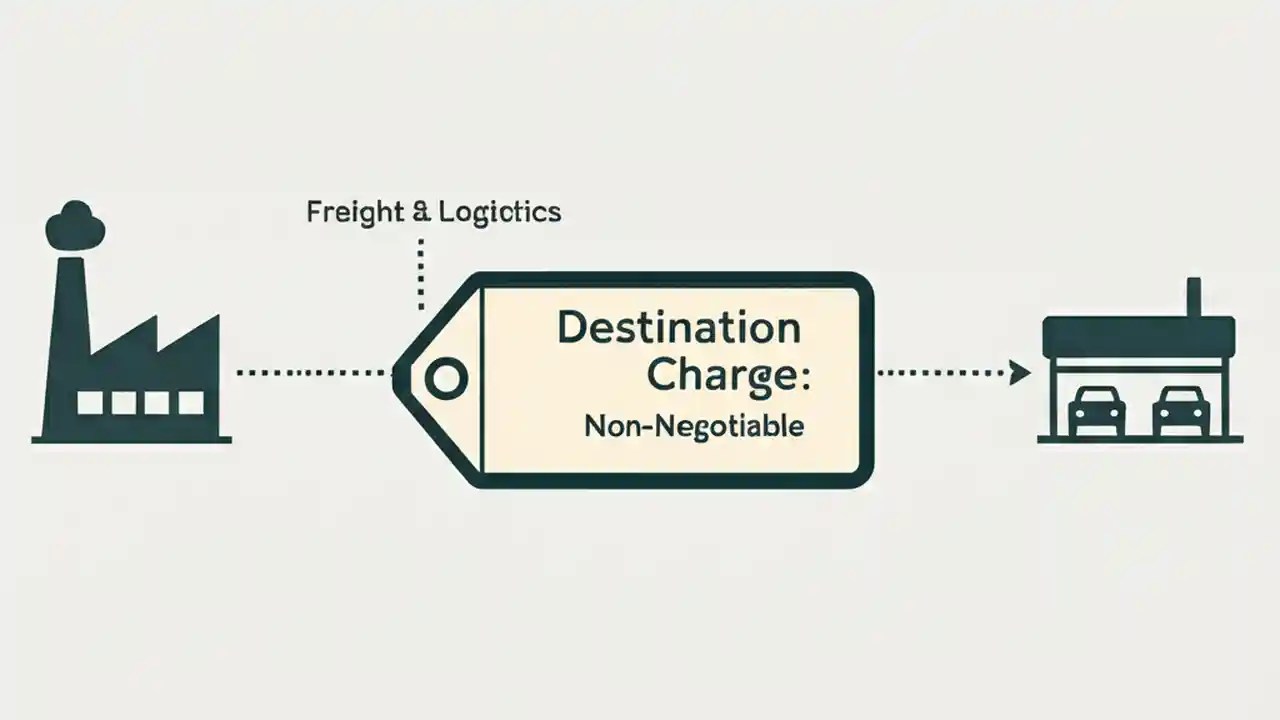 Freight & Logictics

Destination Charge:

Non-Negotiable