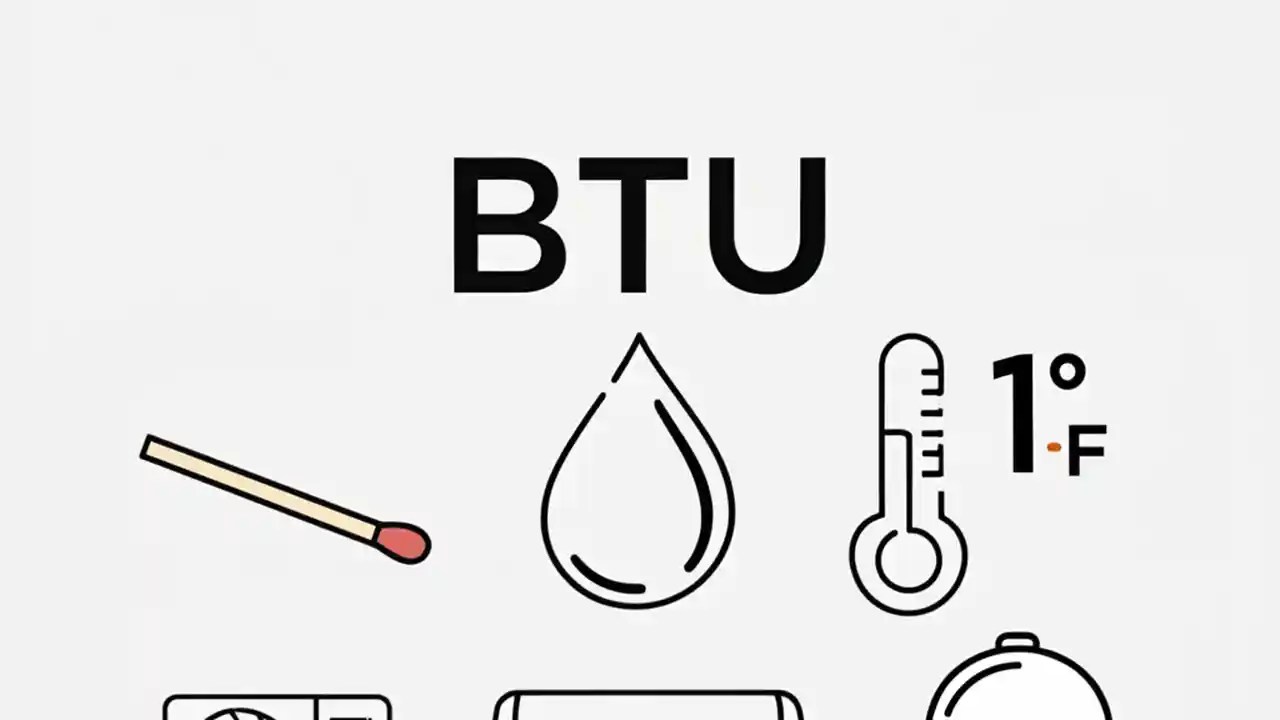 BTU

1°F