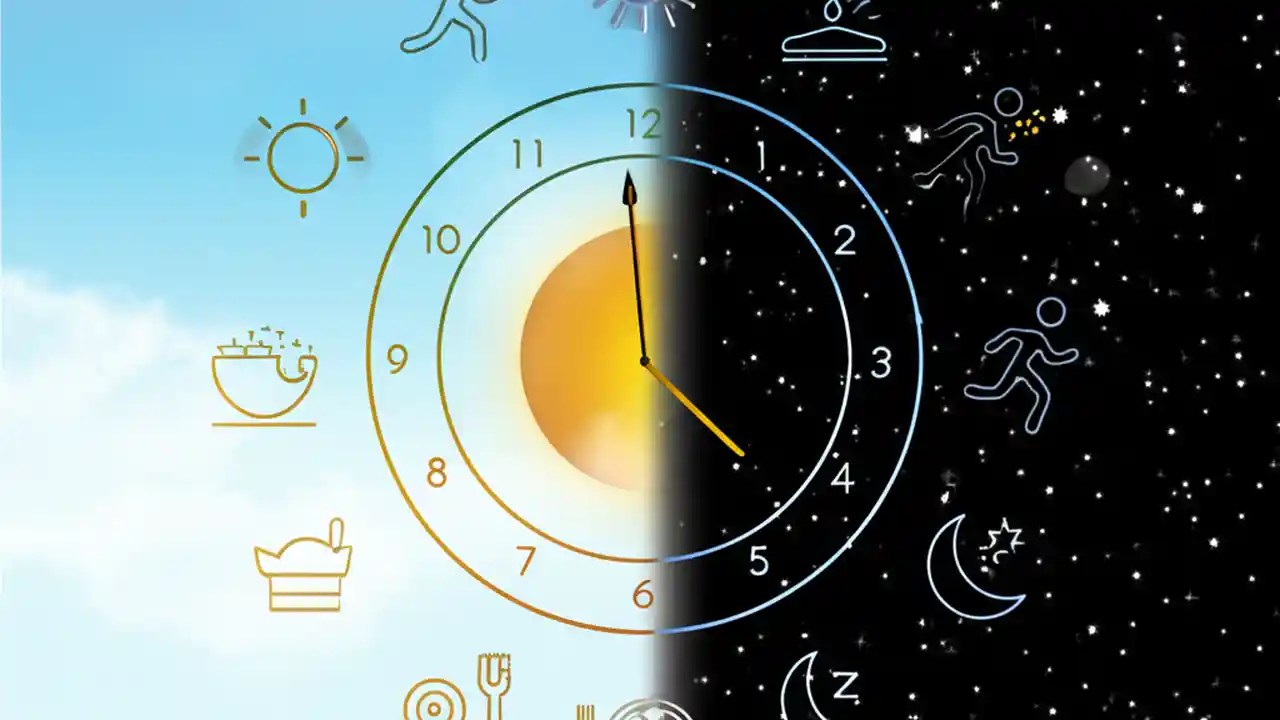 12
1
2
3
4
5
6
7
8
9
10
11
Z