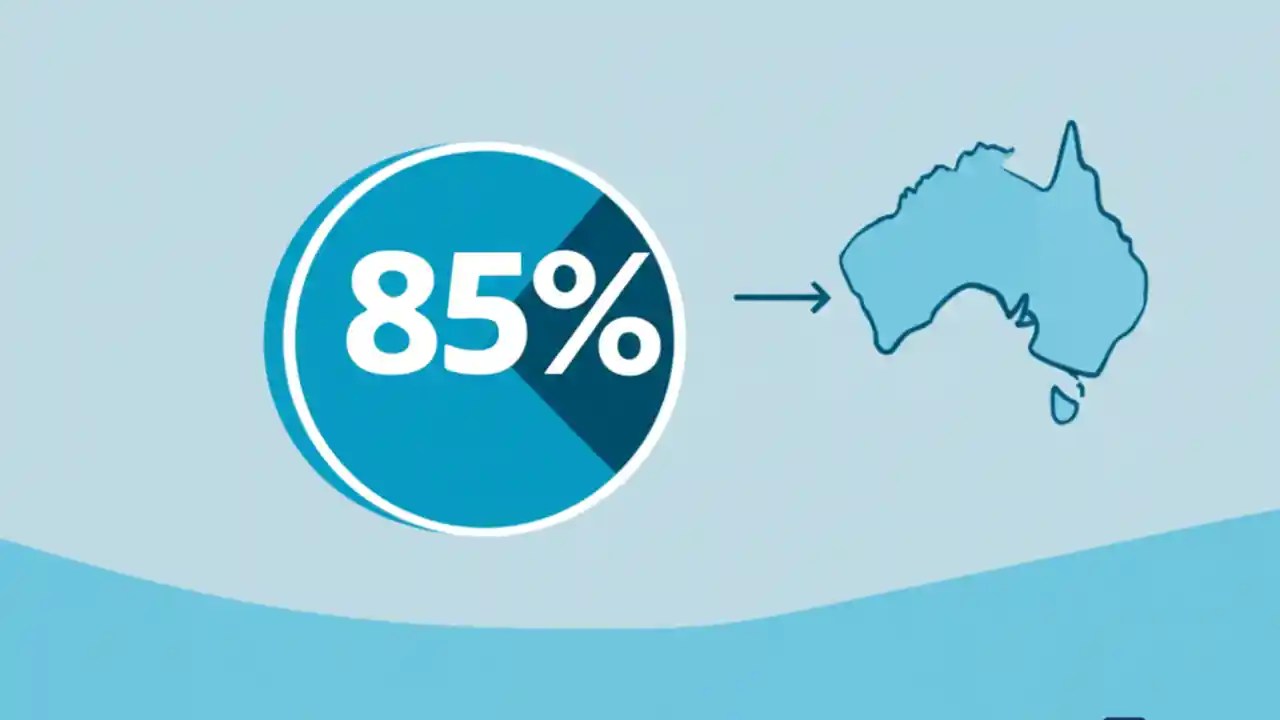 85%