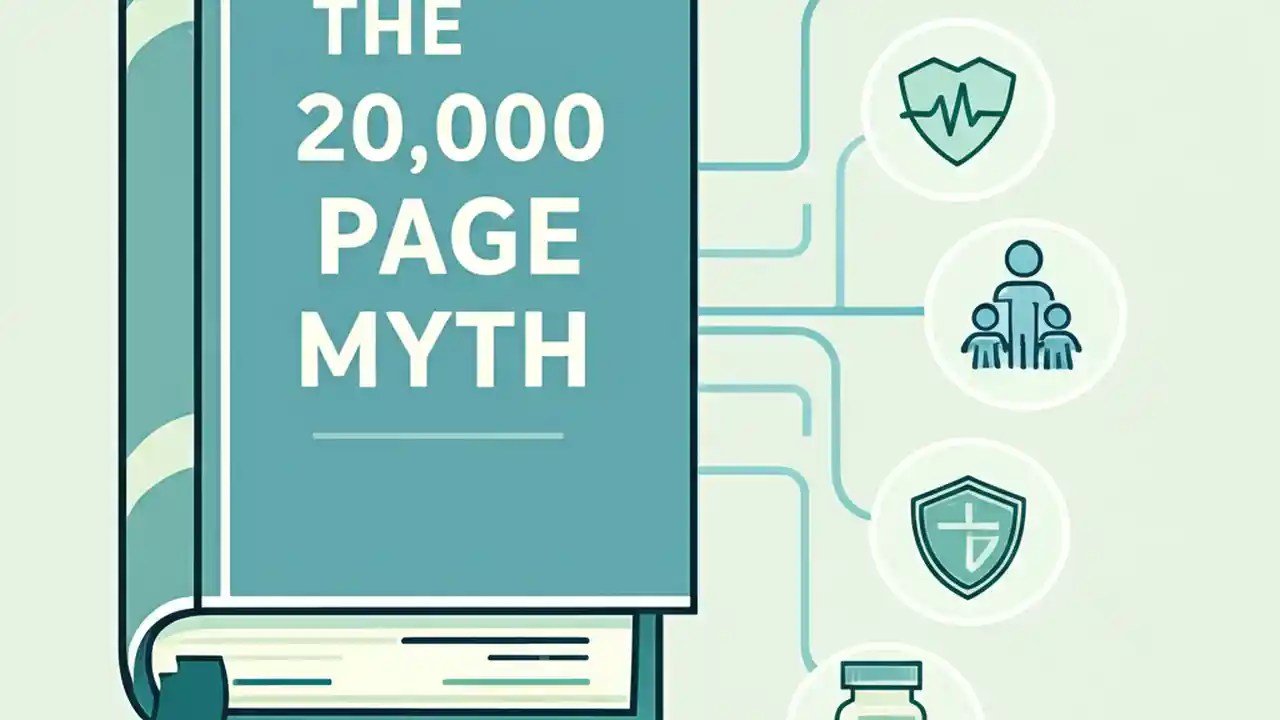 THE 20,000 PAGE MYTH