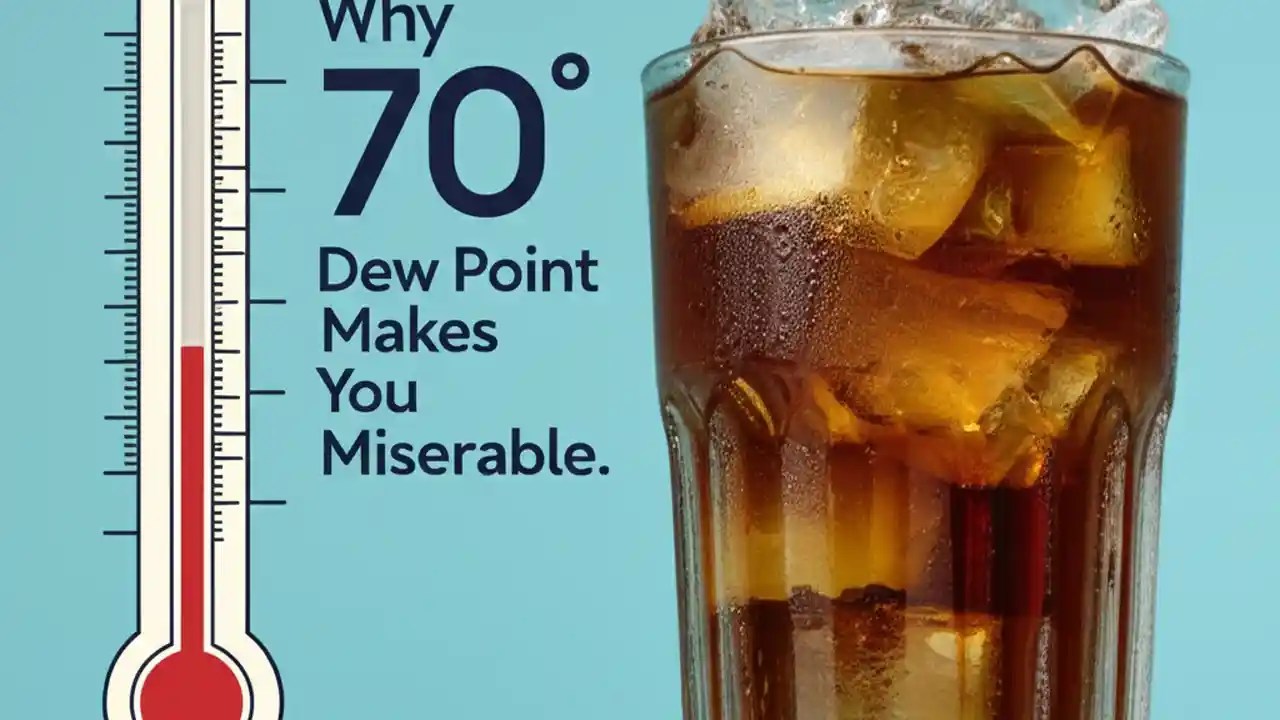 Why
70°
Dew Point
Makes
You
Miserable.