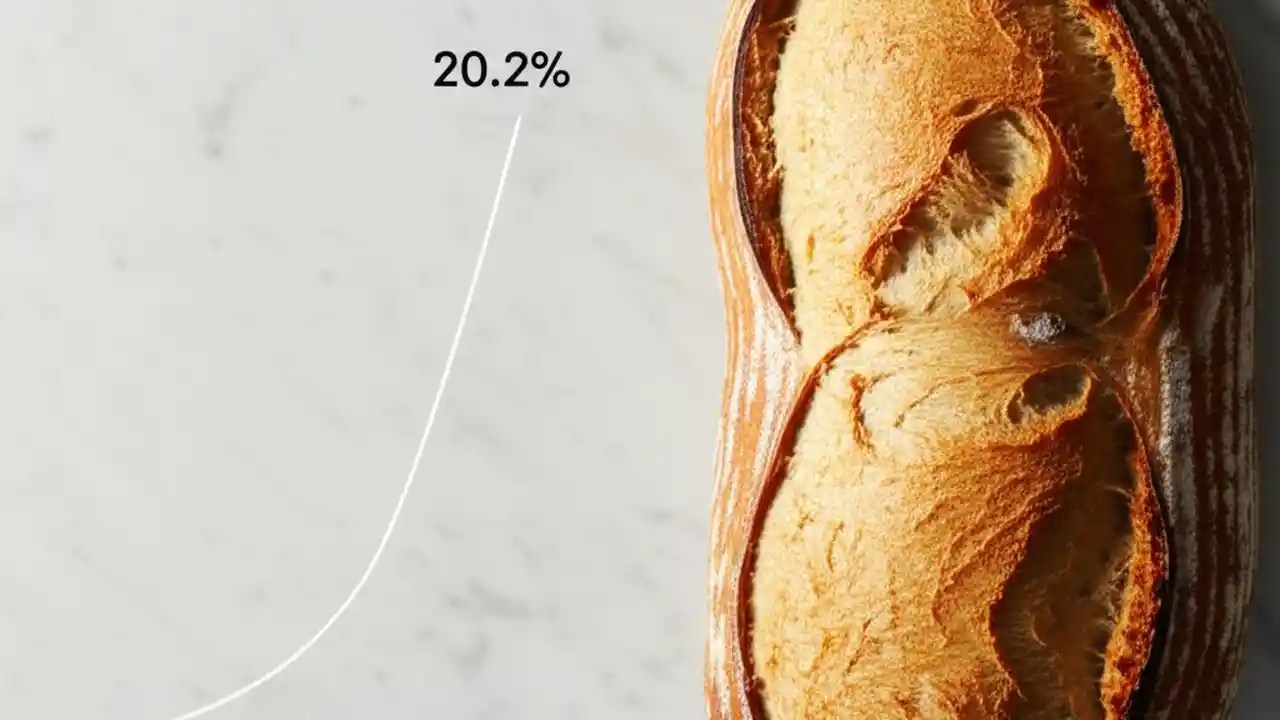 20.2%