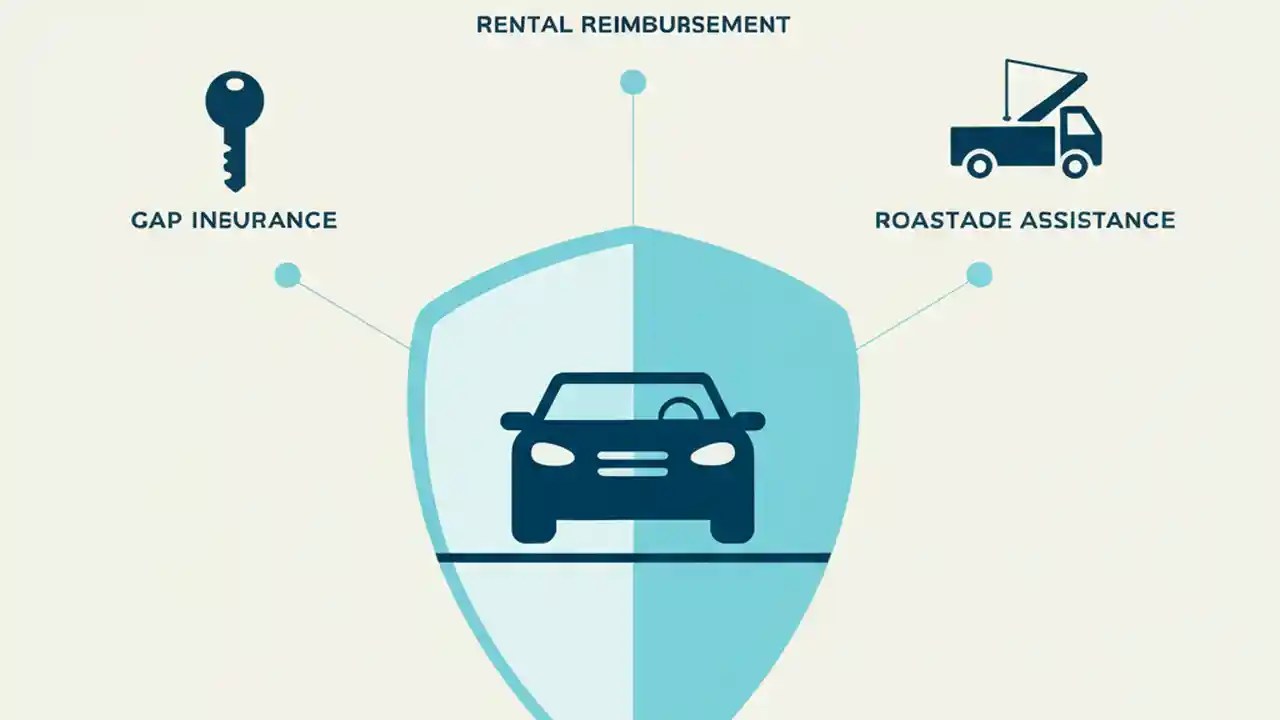 RENTAL REIMBURSEMENT

GAP INEURANCE

ROASTADE ASSISTANCE