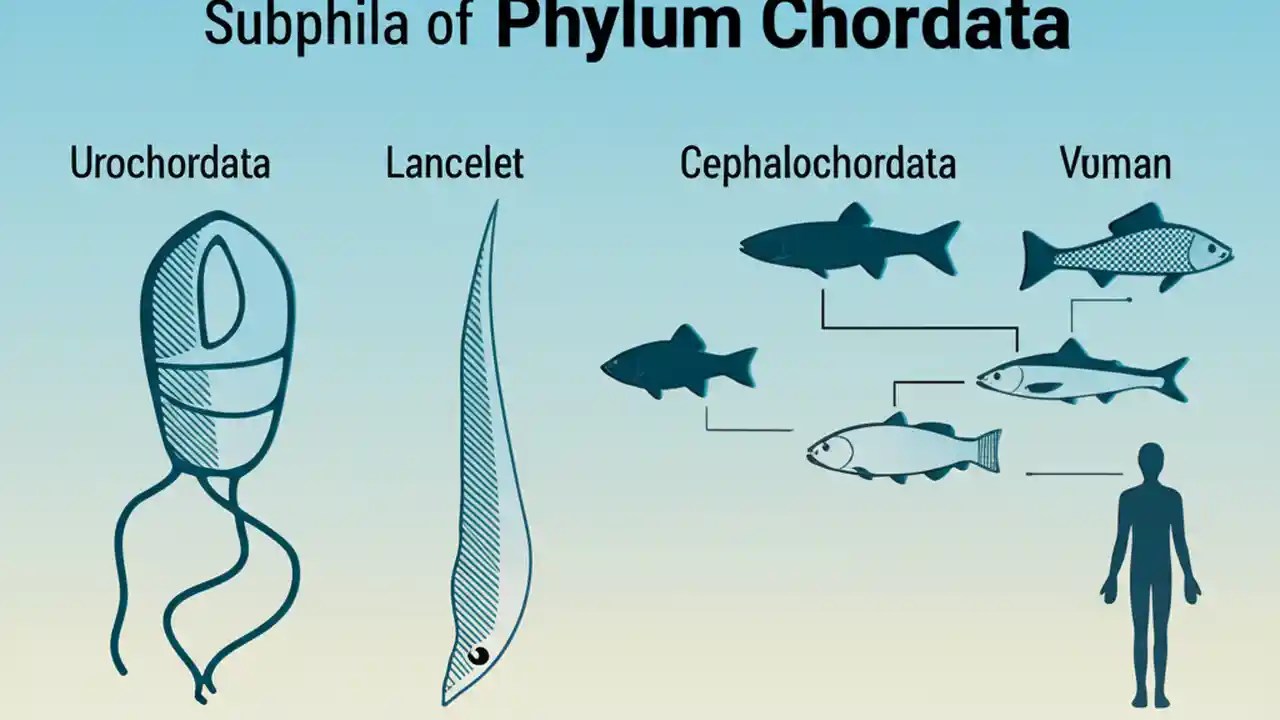 Subphila of Phylum Chordata

Urochordata

Lancelet

Cephalochordata

Vuman