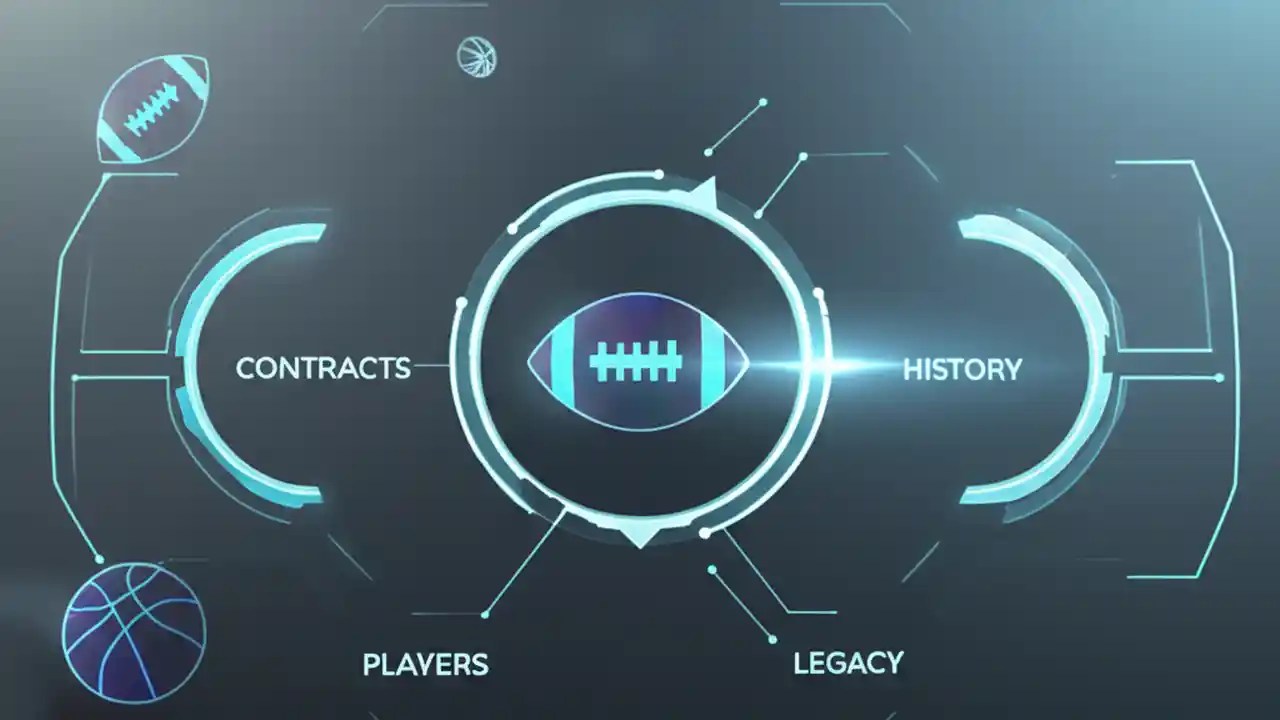 CONTRACTS

HISTORY

PLAYERS

LEGACY