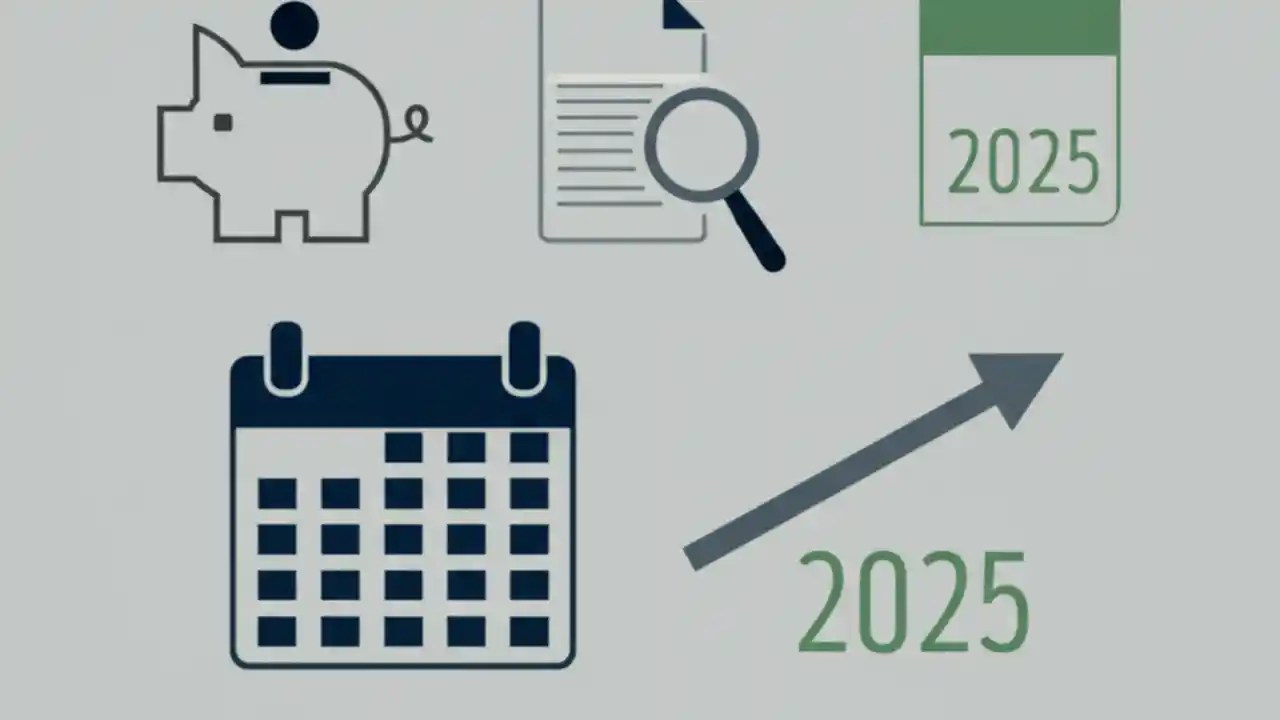 2025

2025