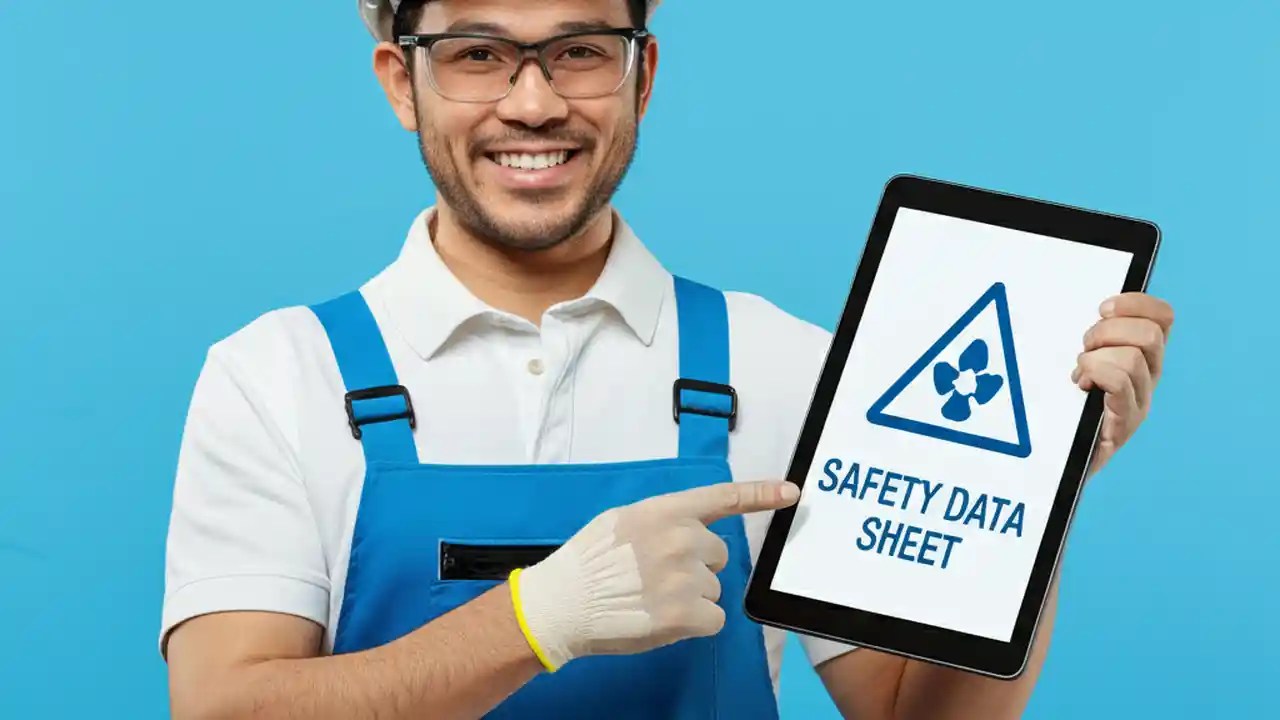 SAFETY DATA SHEET