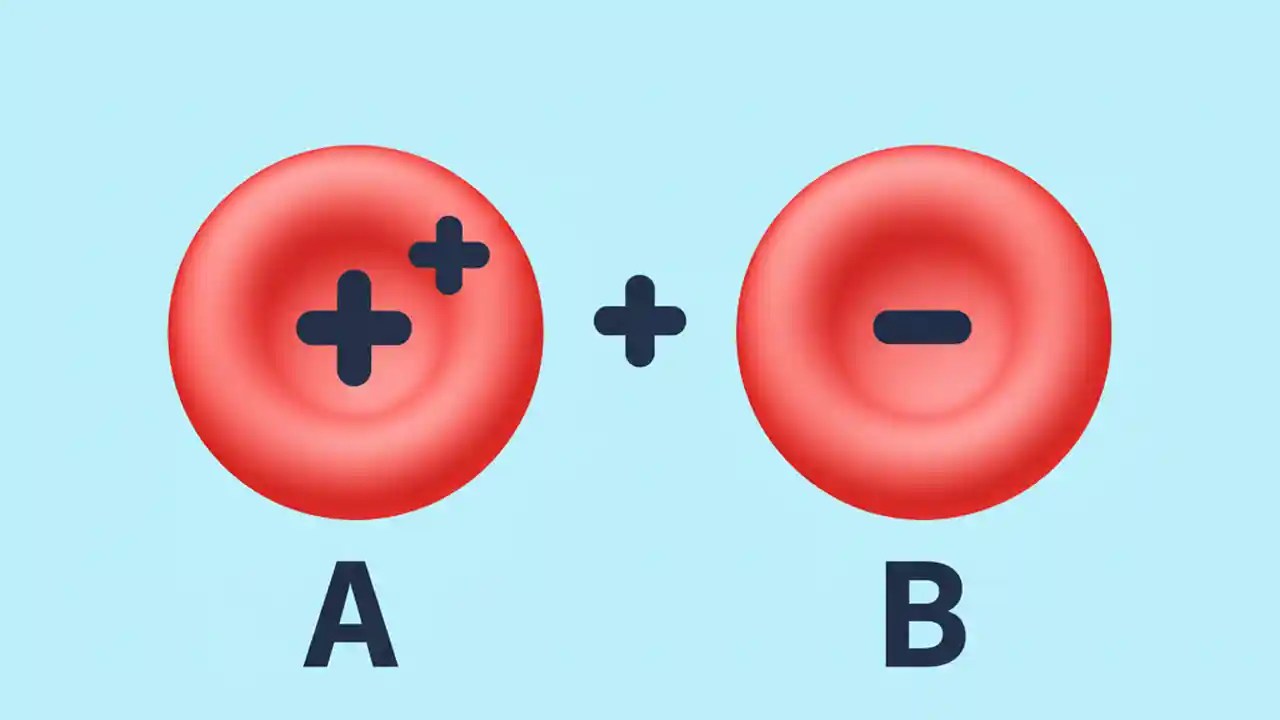 ++ + −

A B