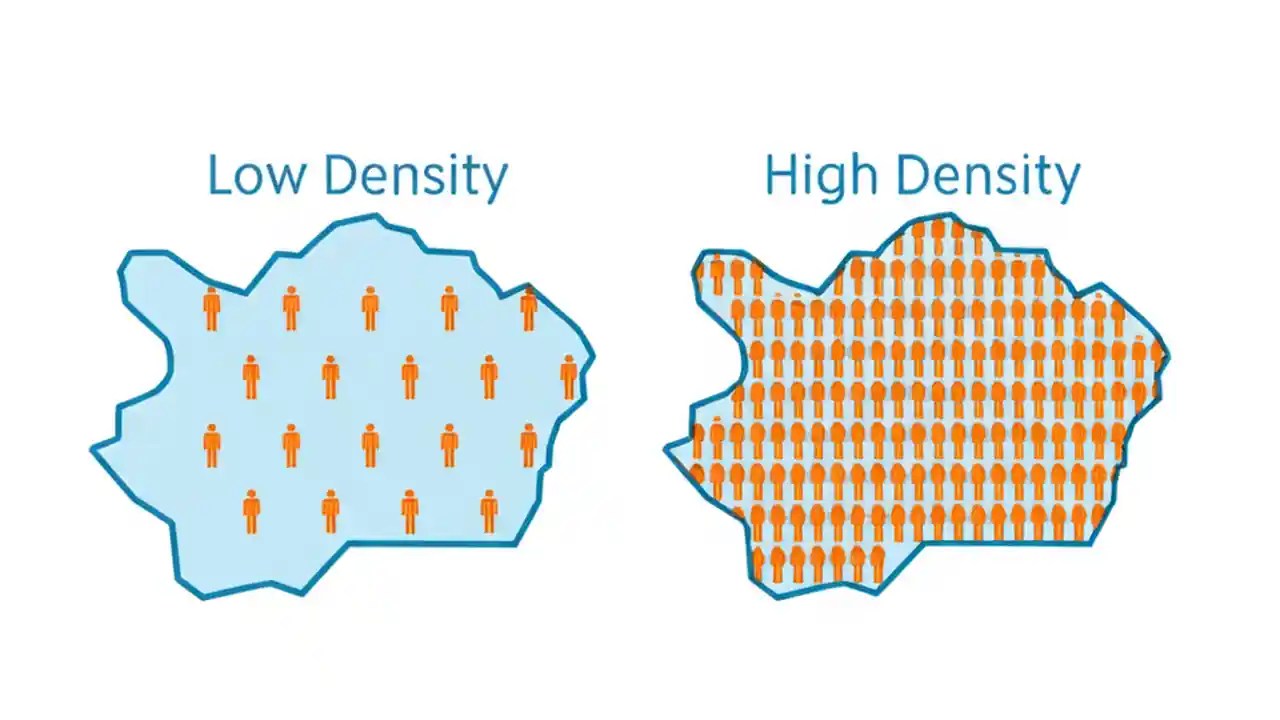 Low Density

High Density