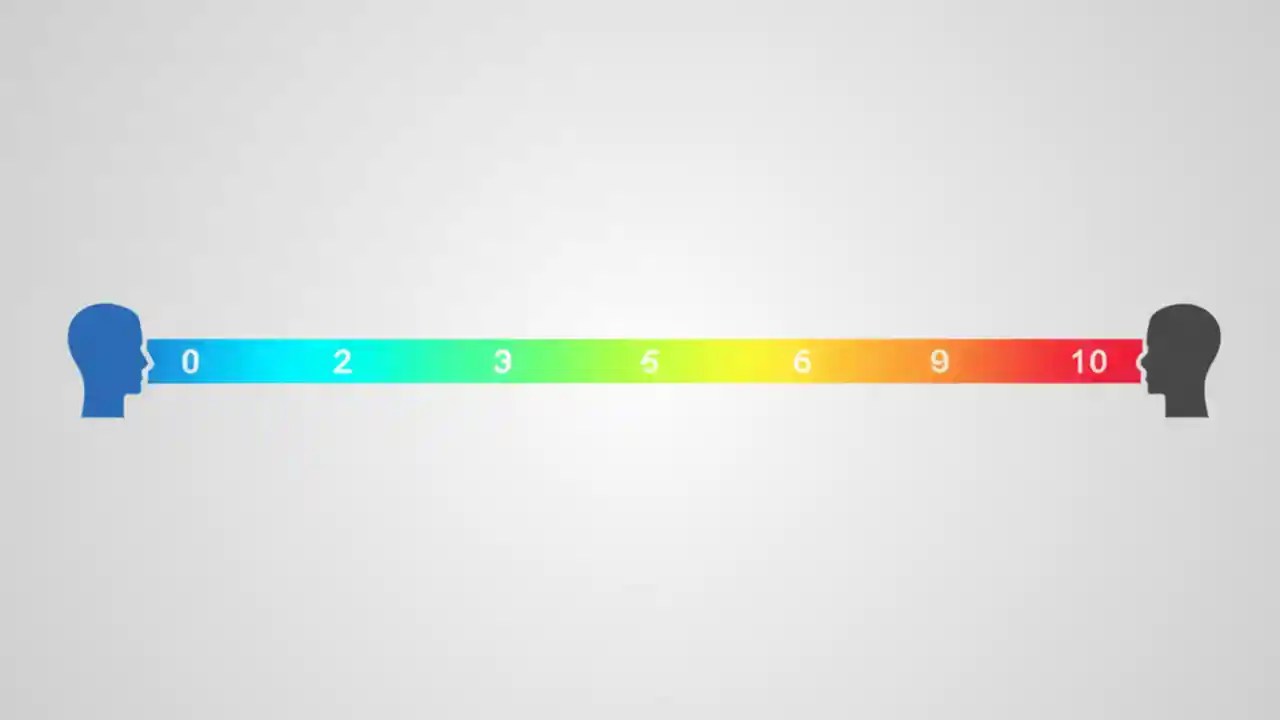 0 2 3 5 6 9 10