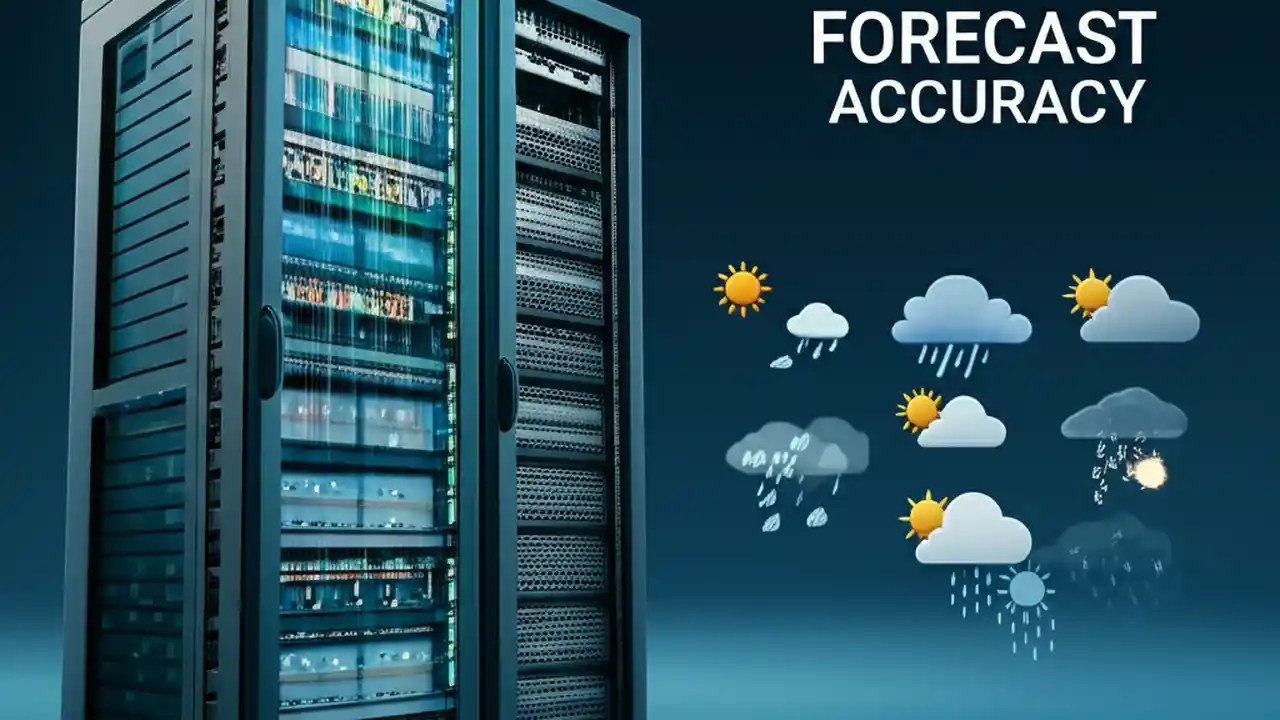 FORECAST
ACCURACY