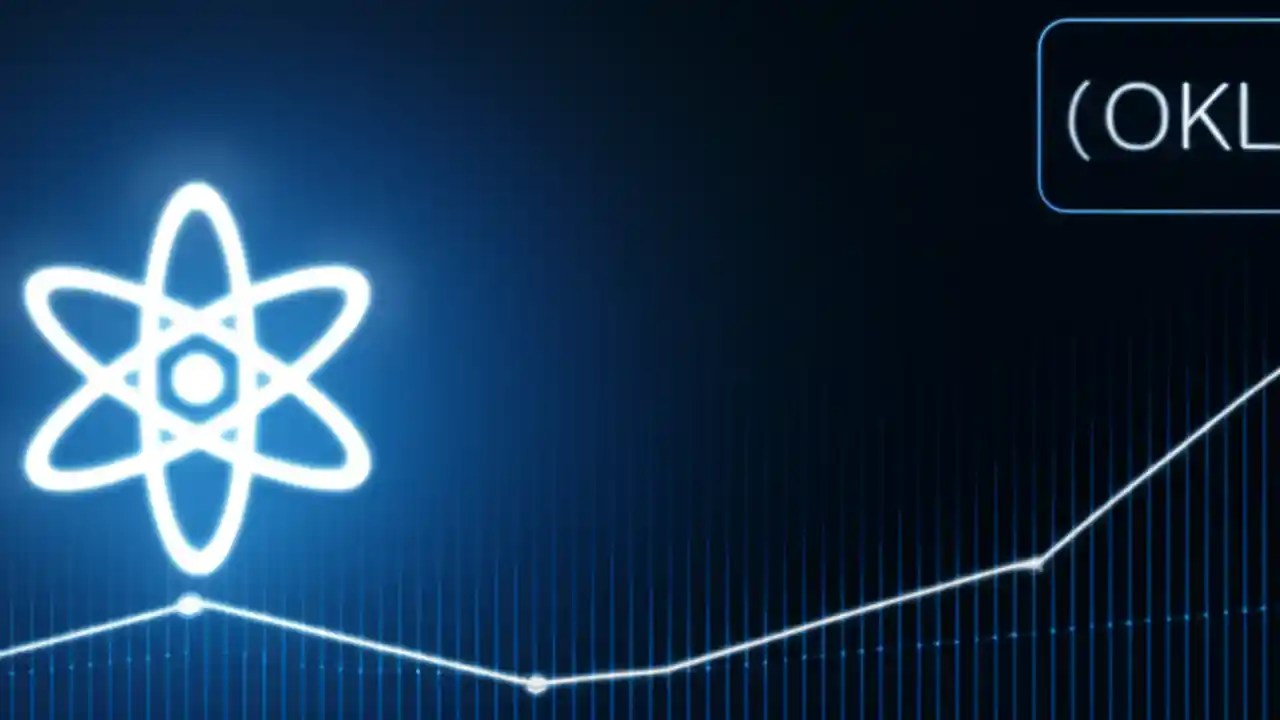 (OKL