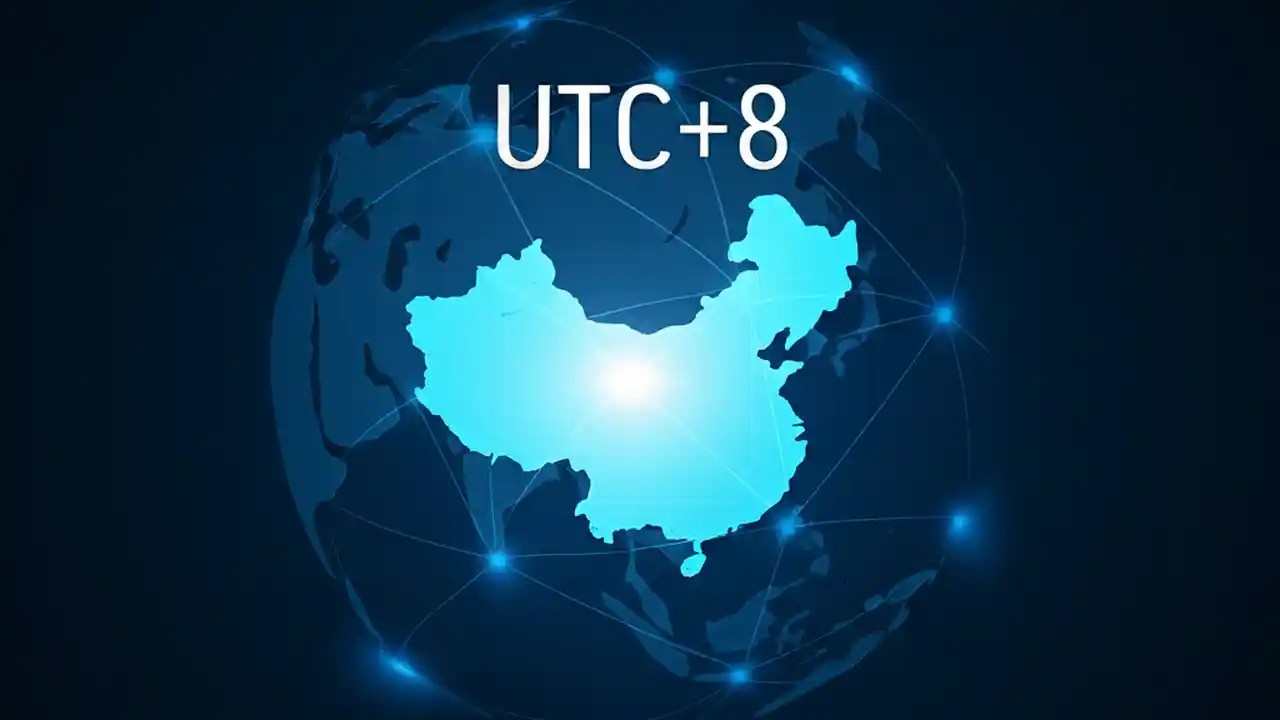 UTC+8