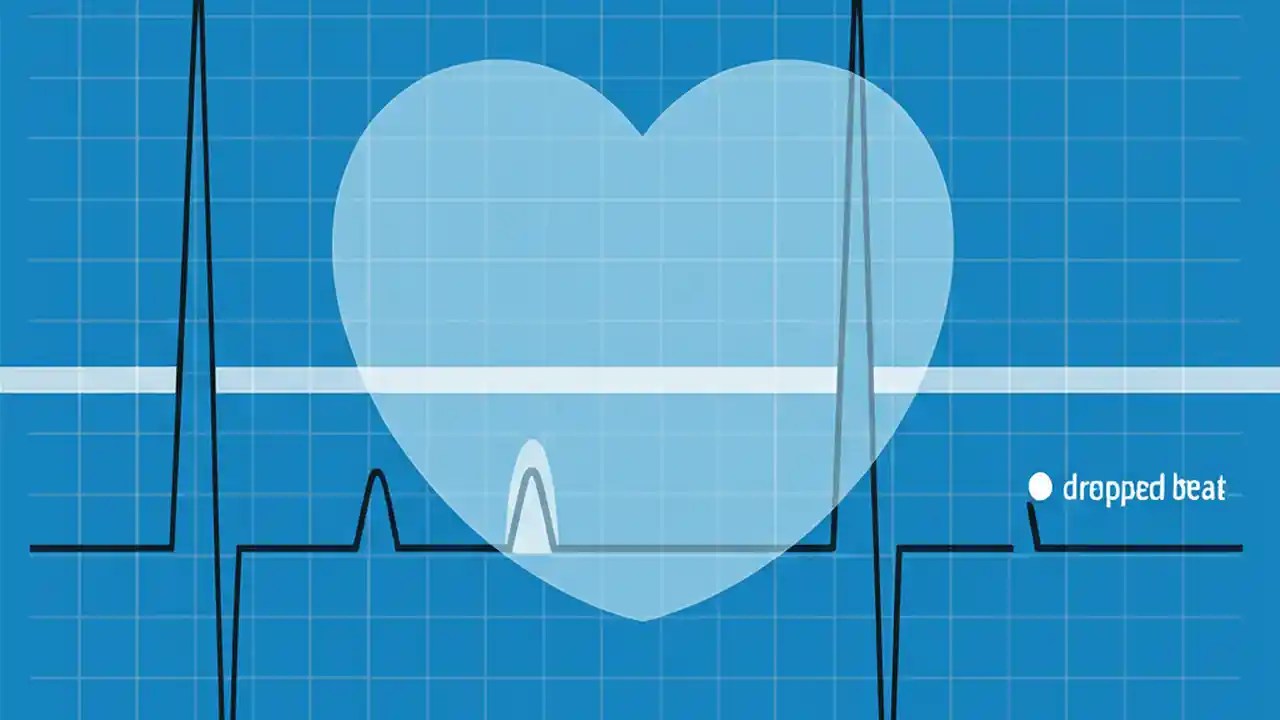 dropped beat