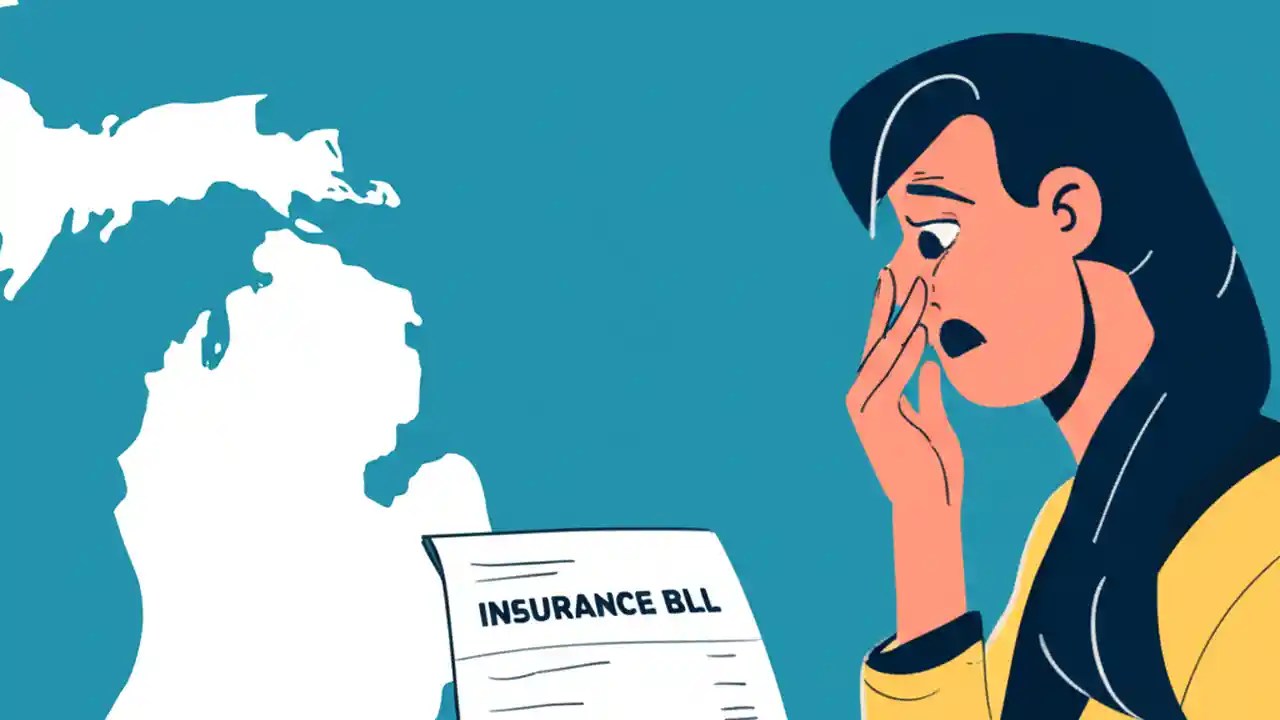 INSURANCE BLL