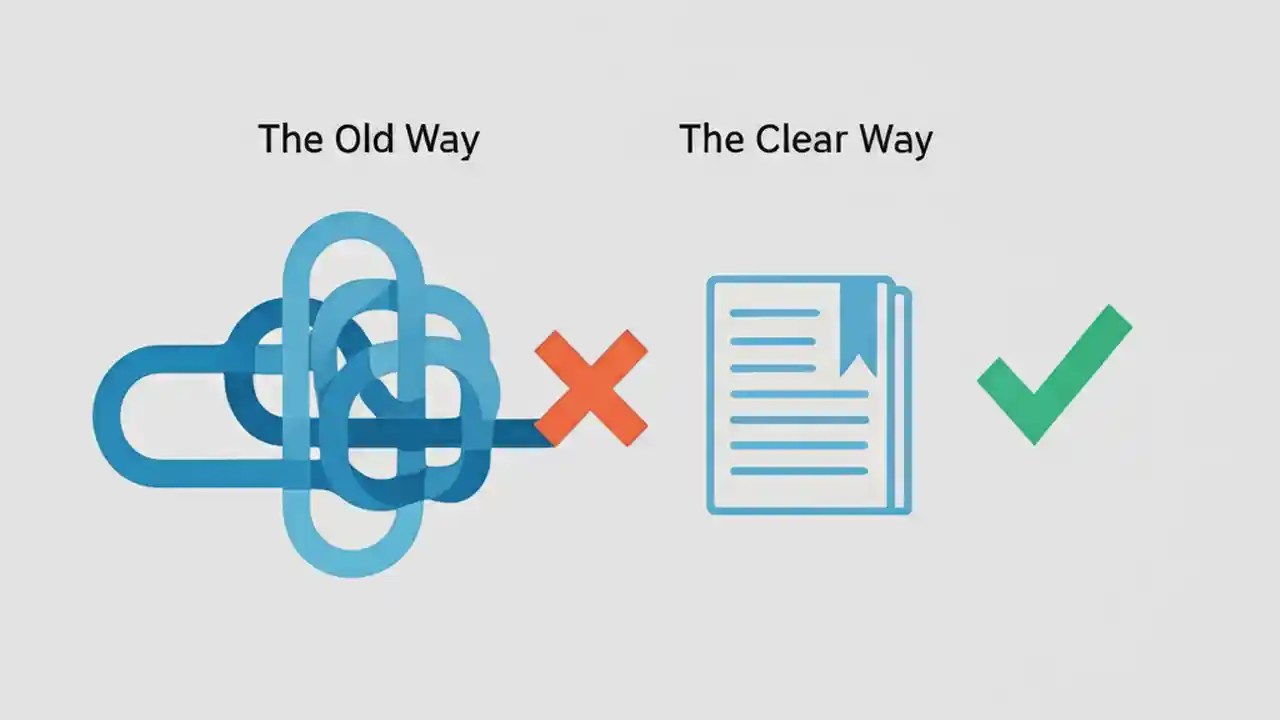 The Old Way

The Clear Way