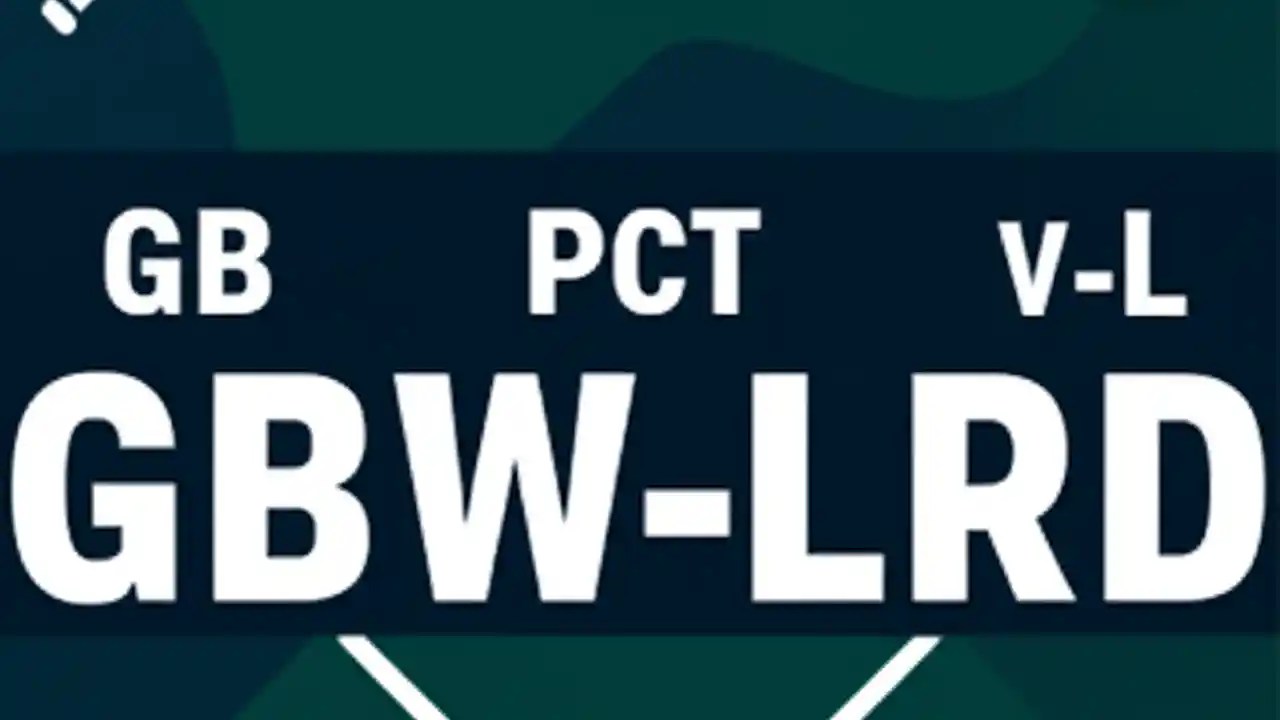 GB PCT V-L

GBW-LRD