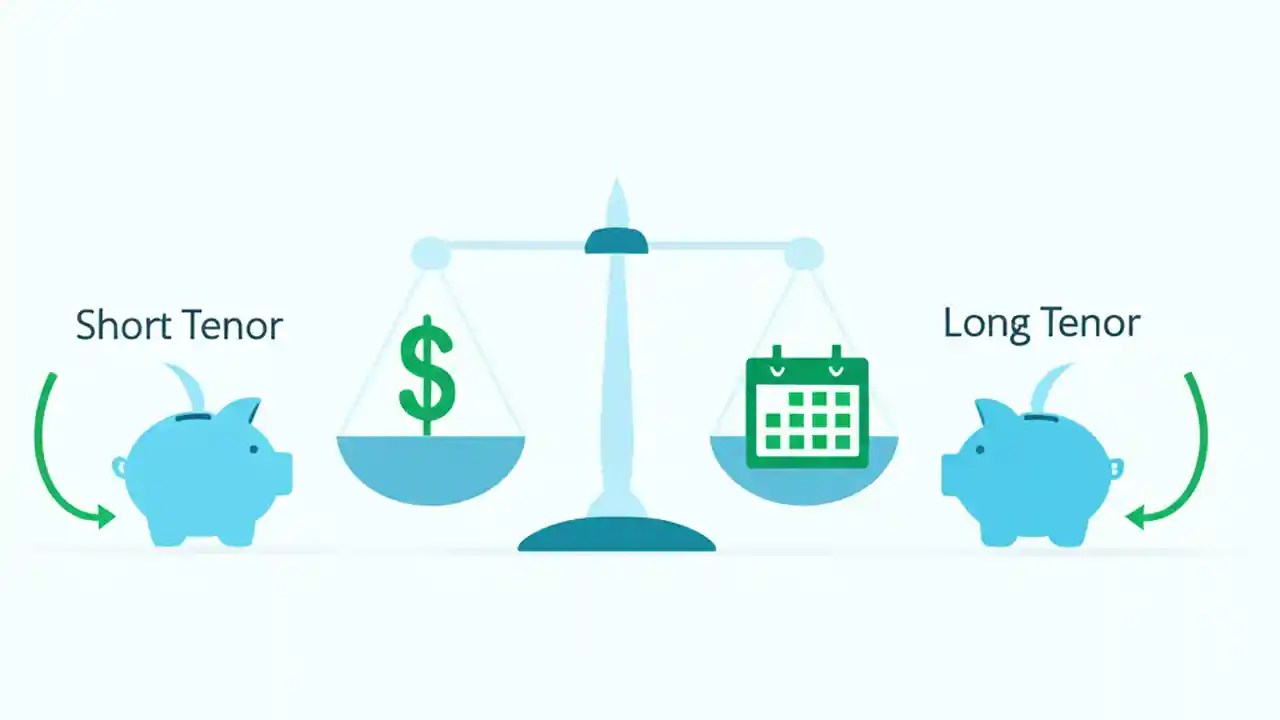 Short Tenor

$

Long Tenor