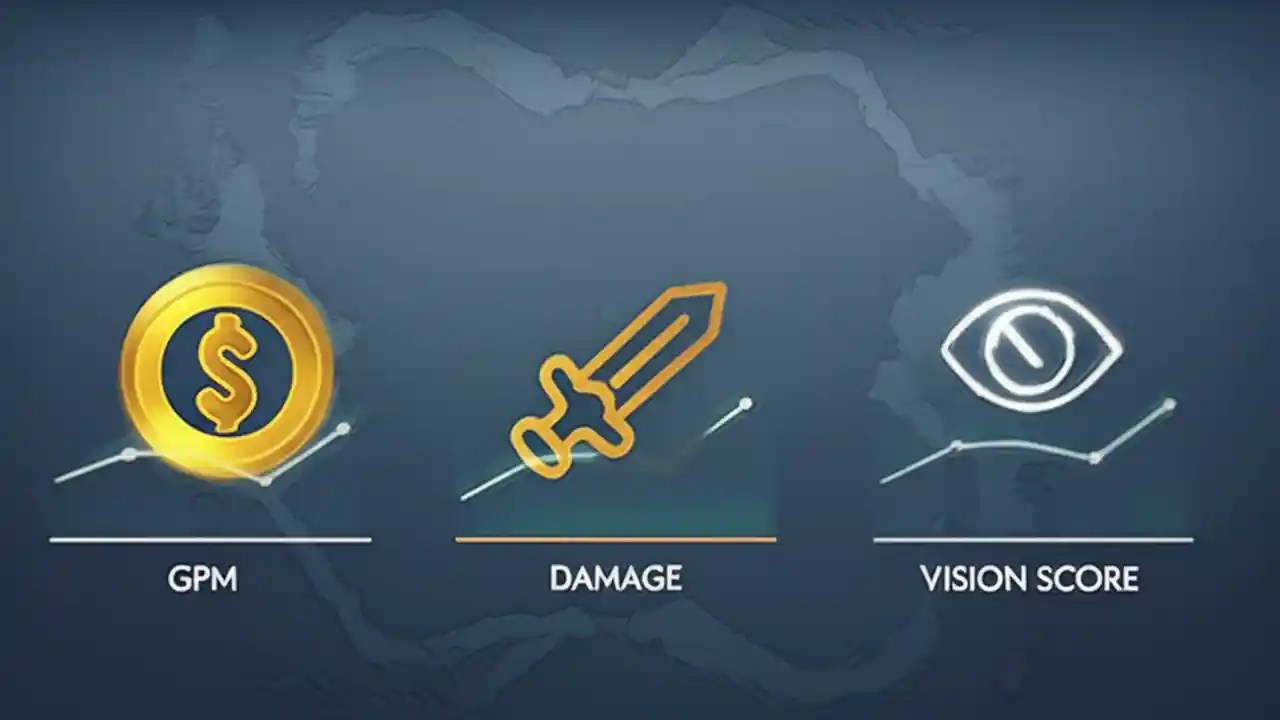 $

GPM

DAMAGE

VISION SCORE