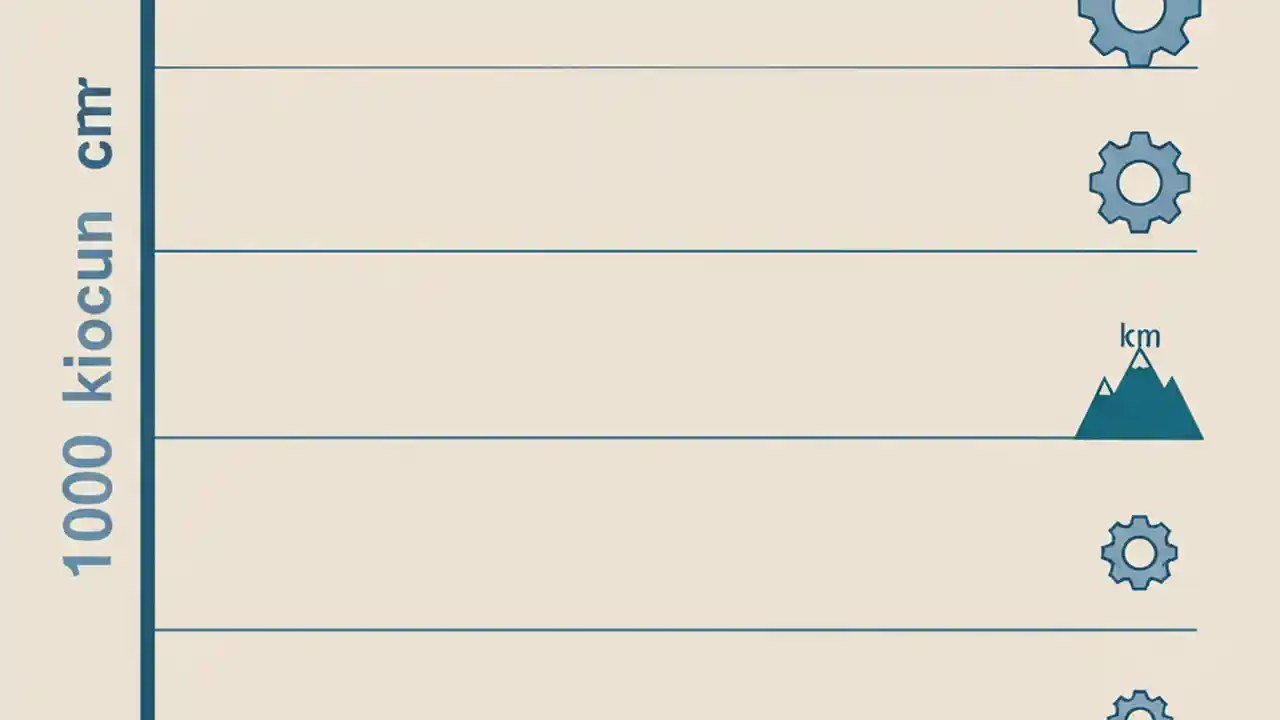 1000 kiocun cm

km