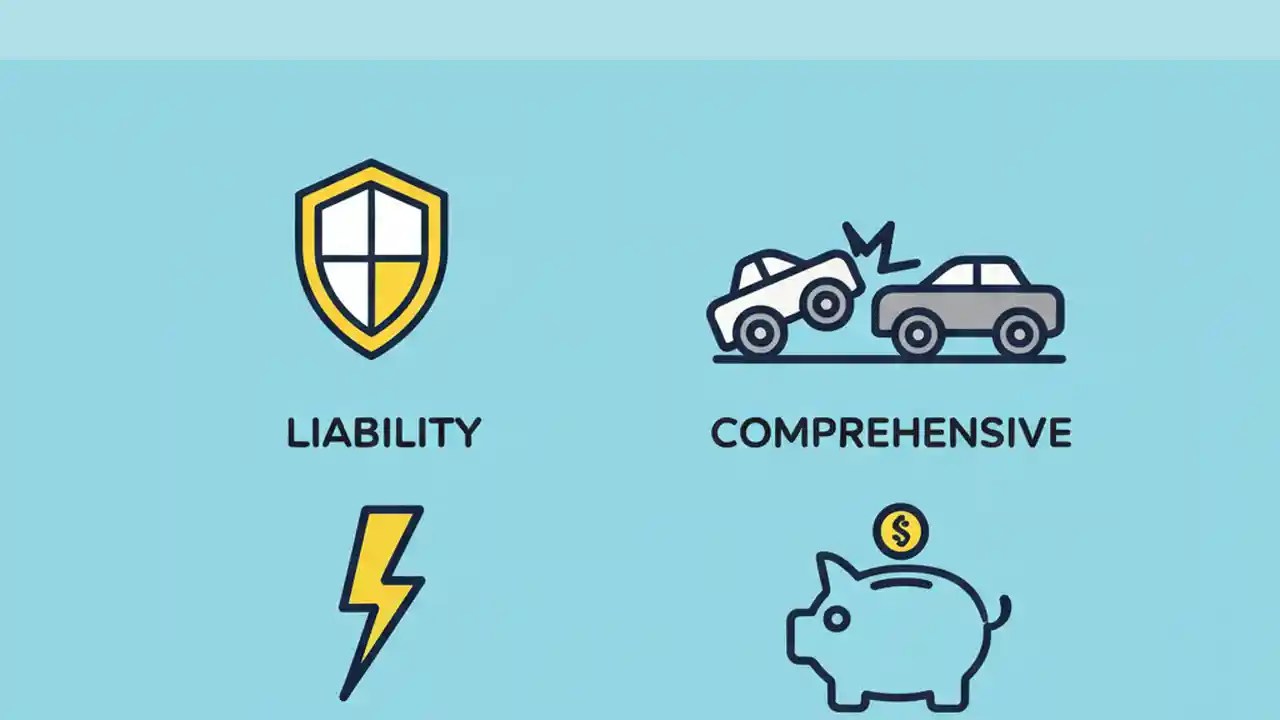 LIABILITY

COMPREHENSIVE

$