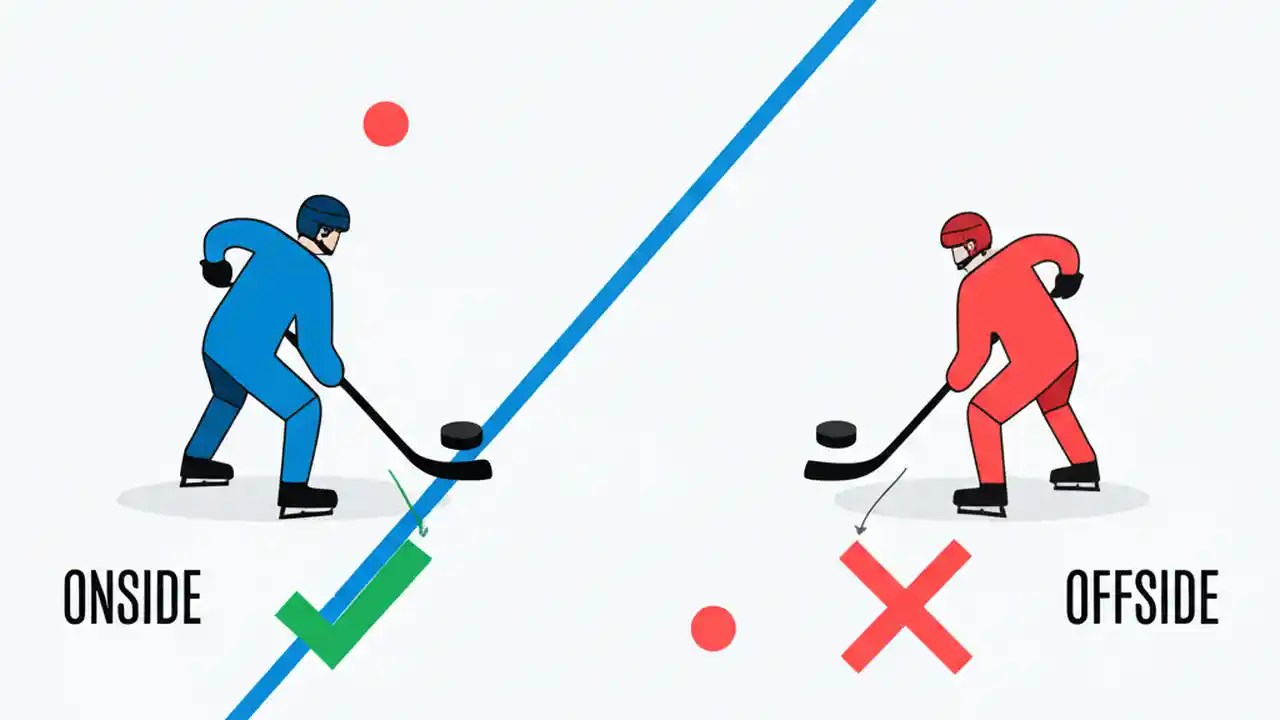 ONSIDE

OFFSIDE