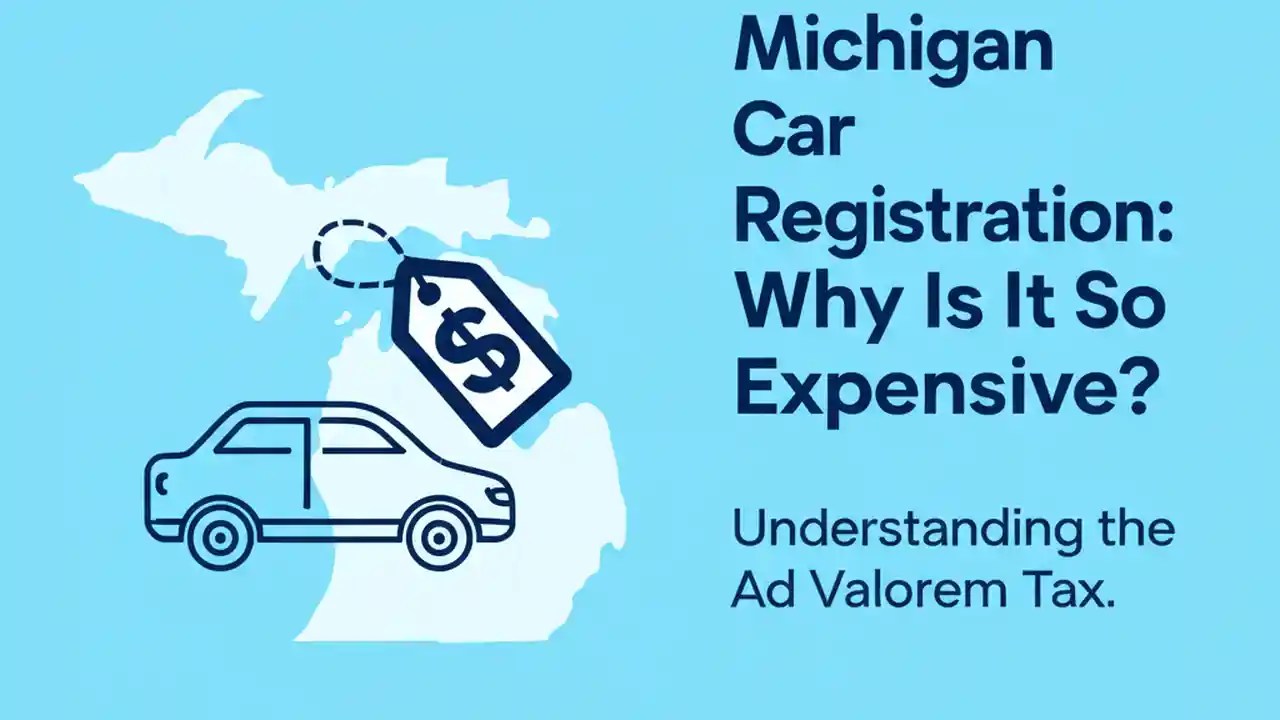 $

Michigan Car Registration: Why Is It So Expensive?

Understanding the Ad Valorem Tax.