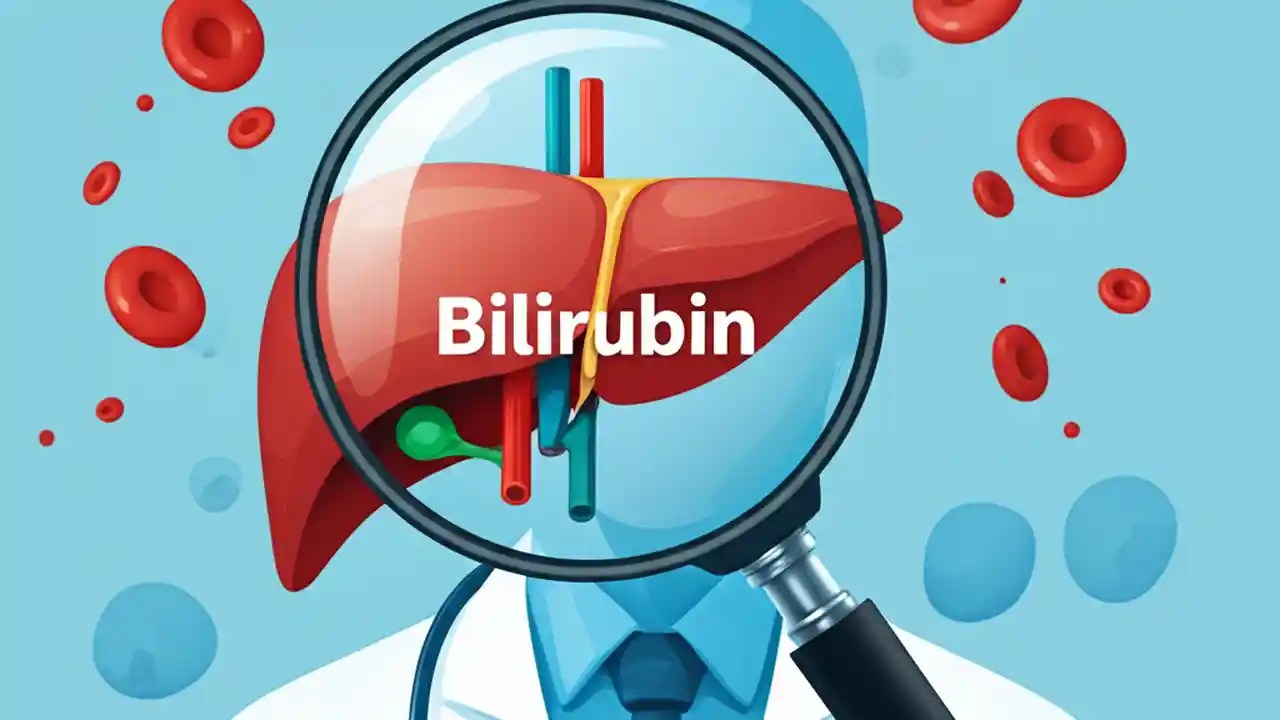 Bilirubin