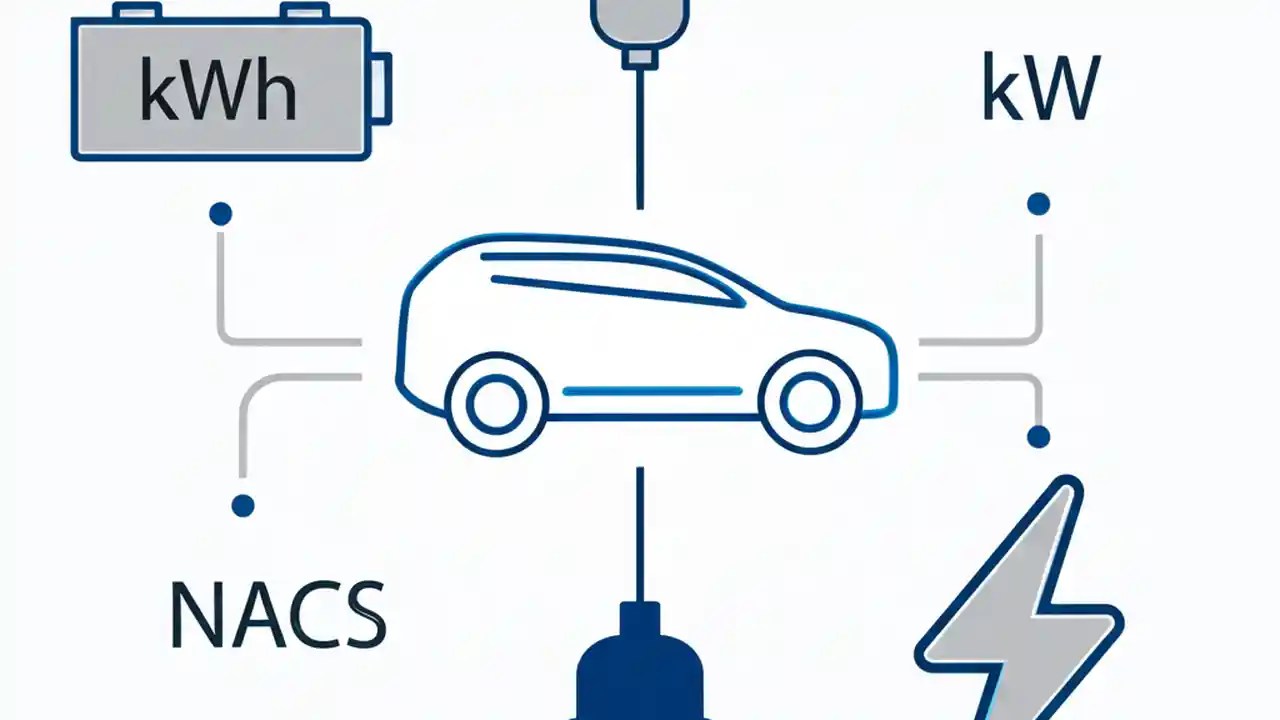 kWh

kW

NACS