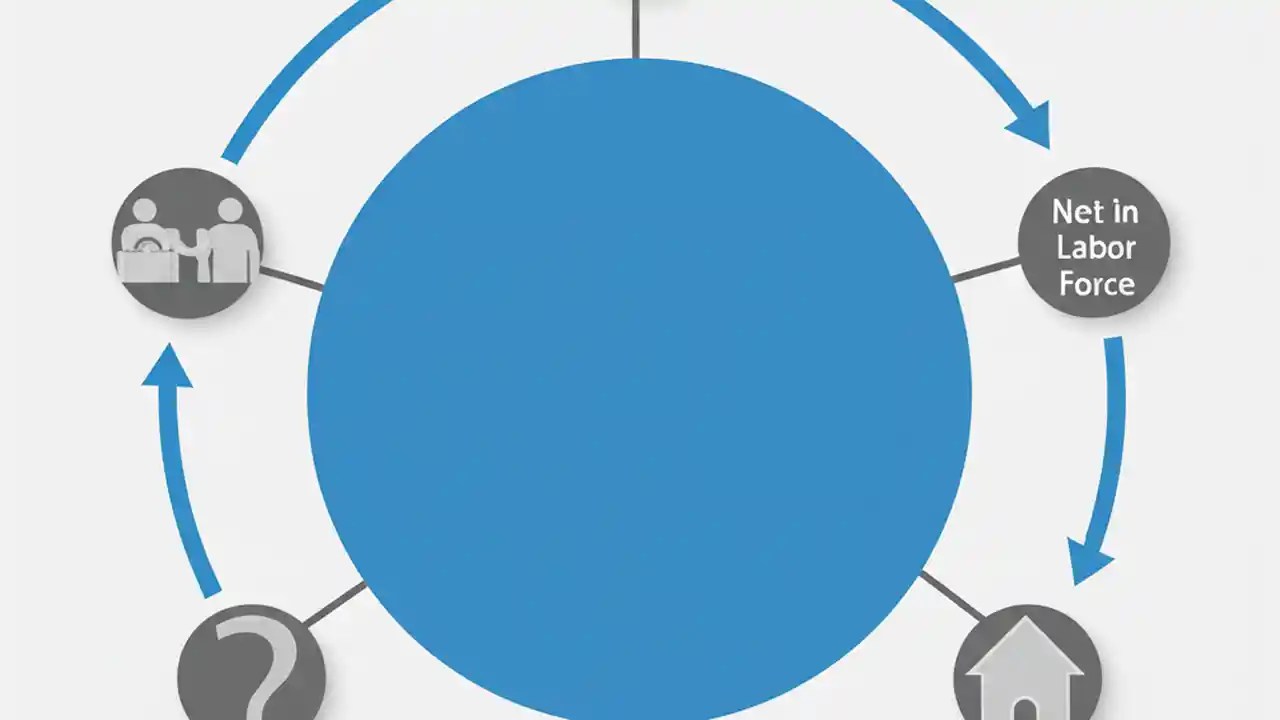 Net in Labor Force

?