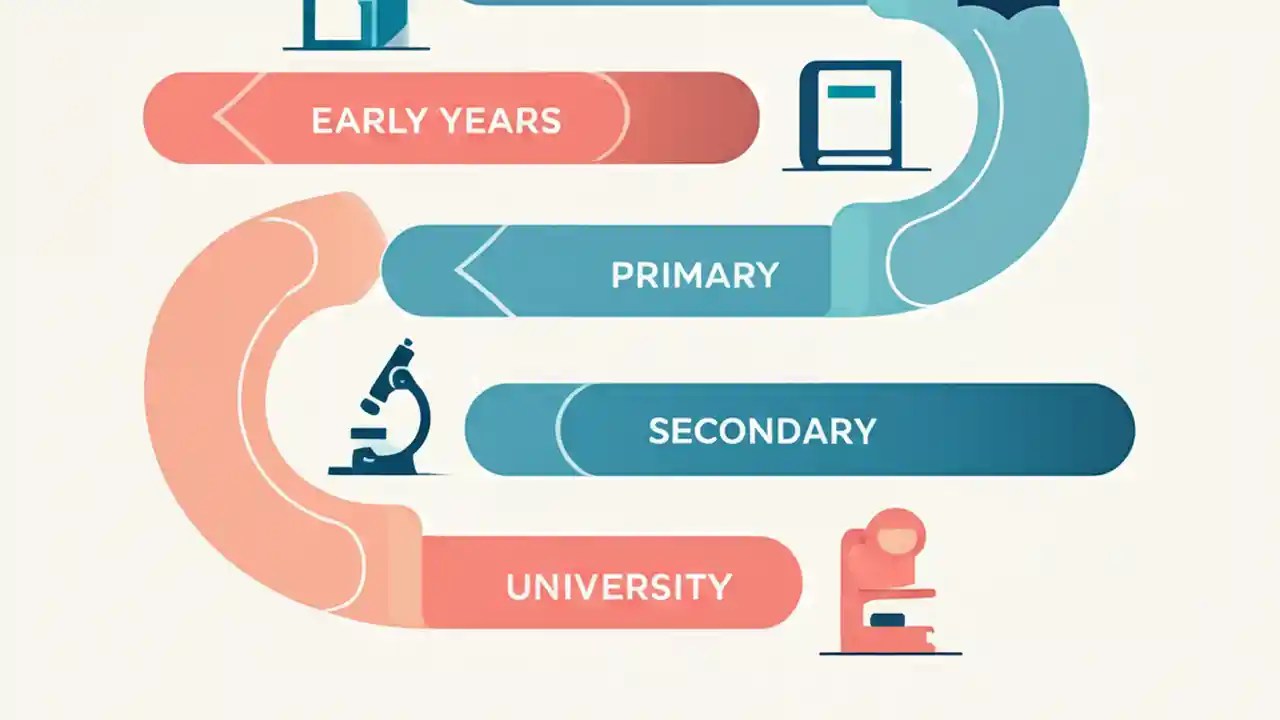 EARLY YEARS

PRIMARY

SECONDARY

UNIVERSITY