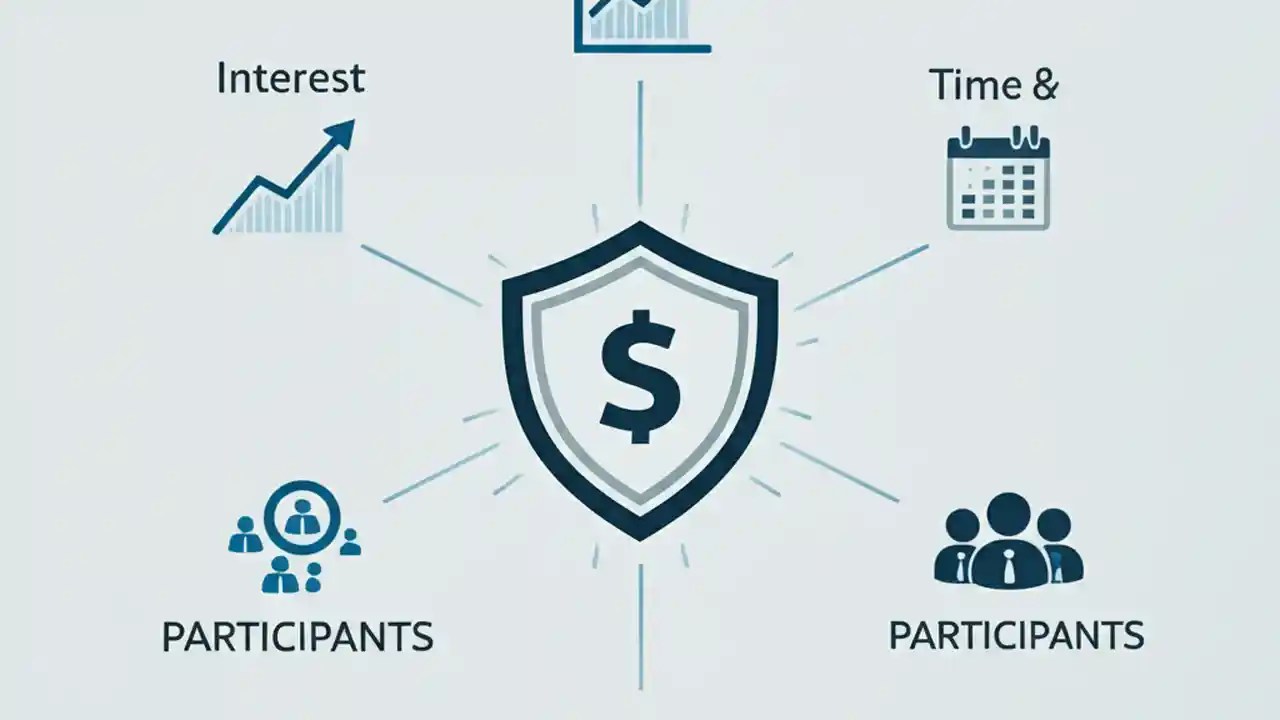 Interest

Time &

$

PARTICIPANTS

PARTICIPANTS