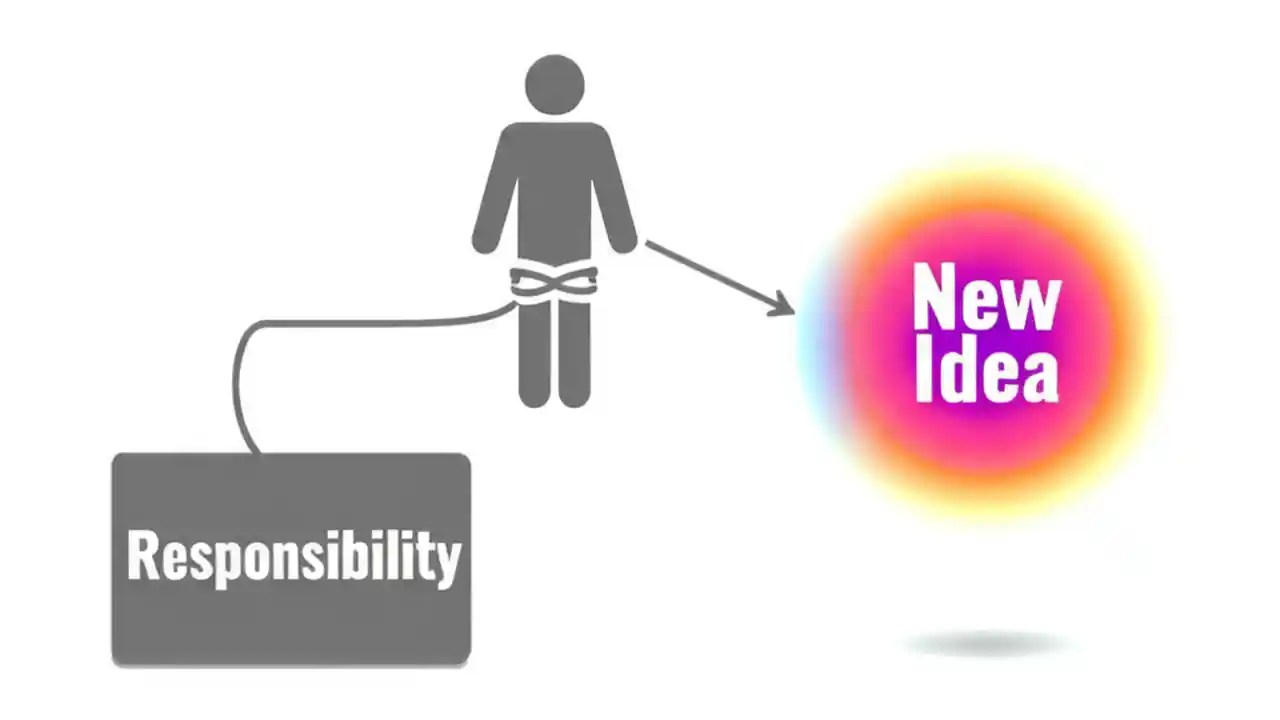 New Idea

Responsibility