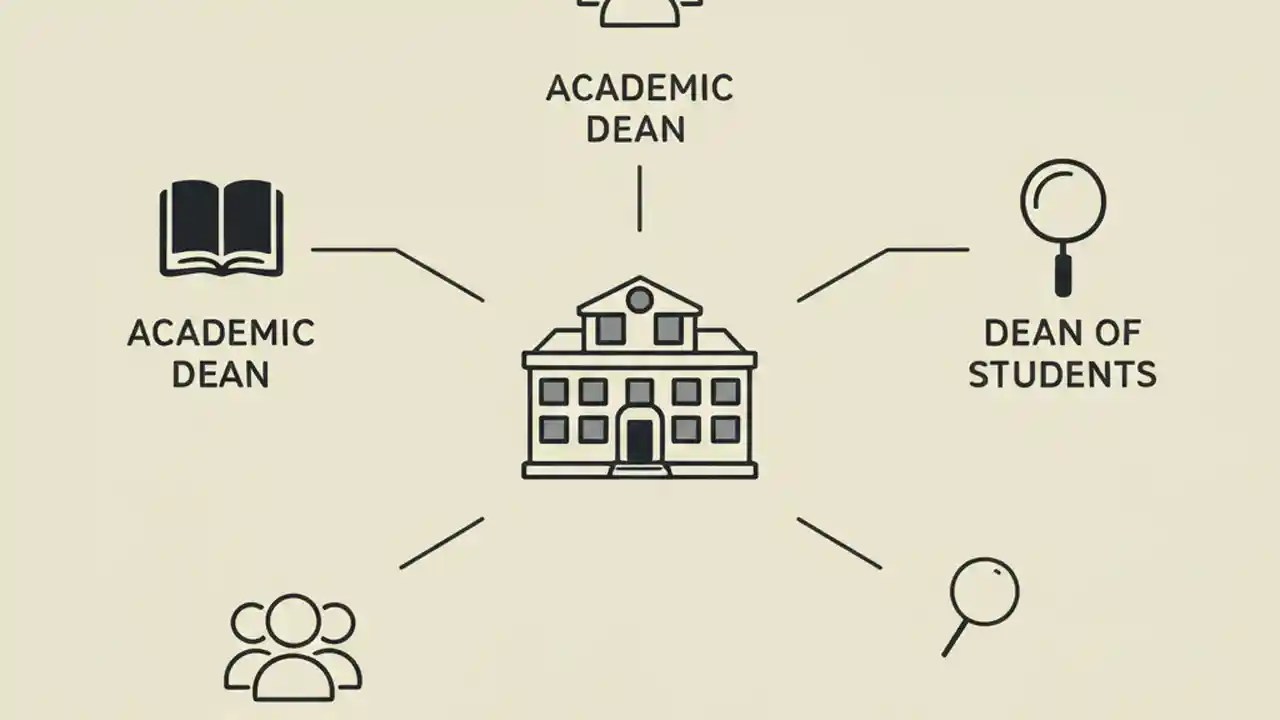 ACADEMIC DEAN

ACADEMIC DEAN

DEAN OF STUDENTS