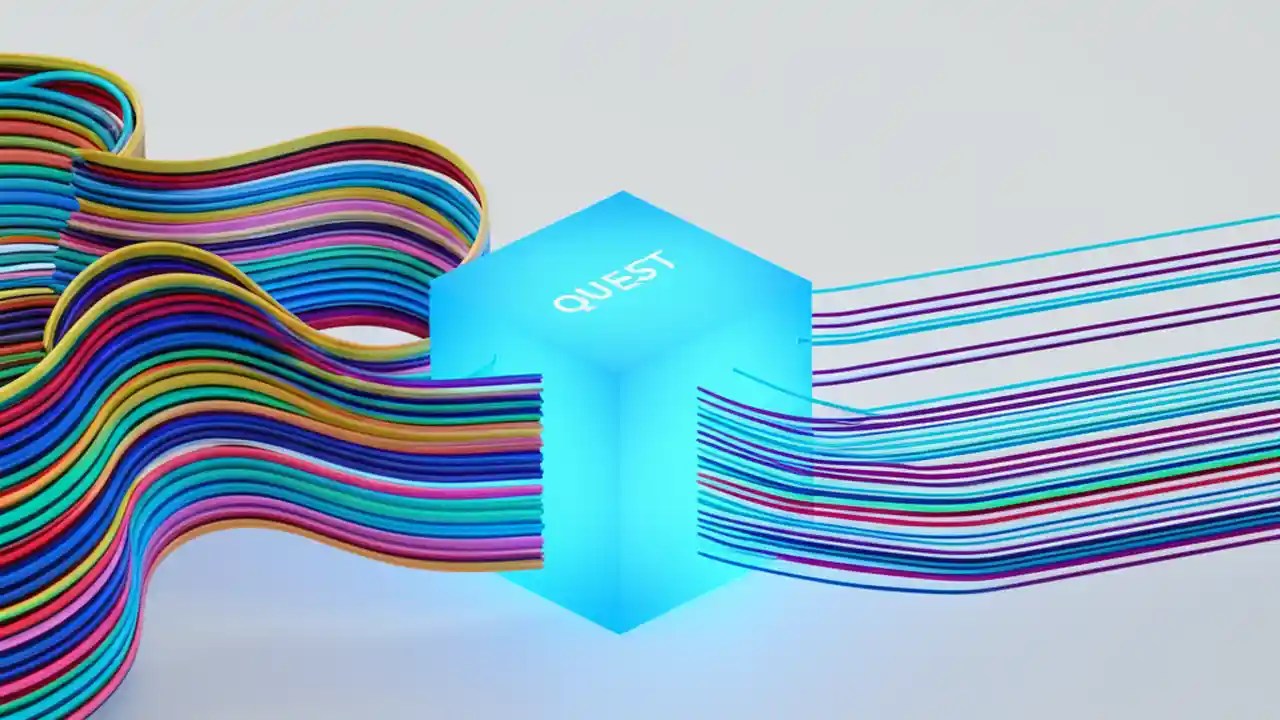 QUEST