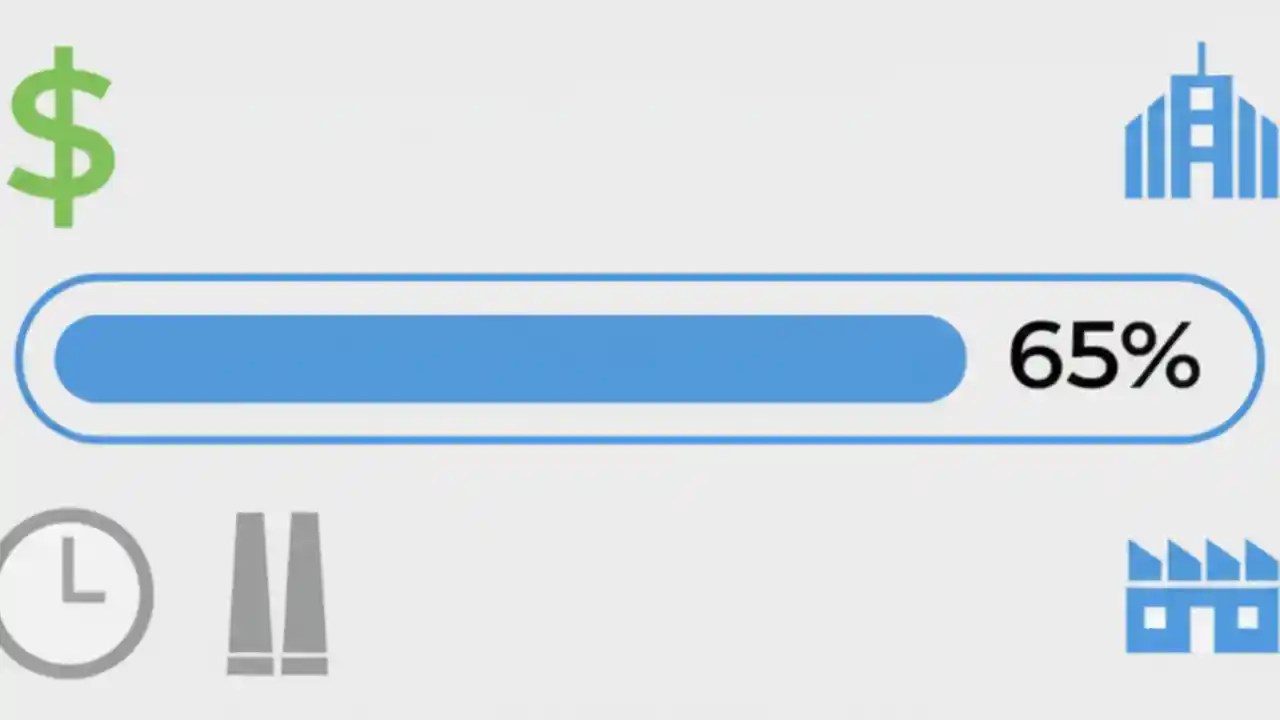 $

65%