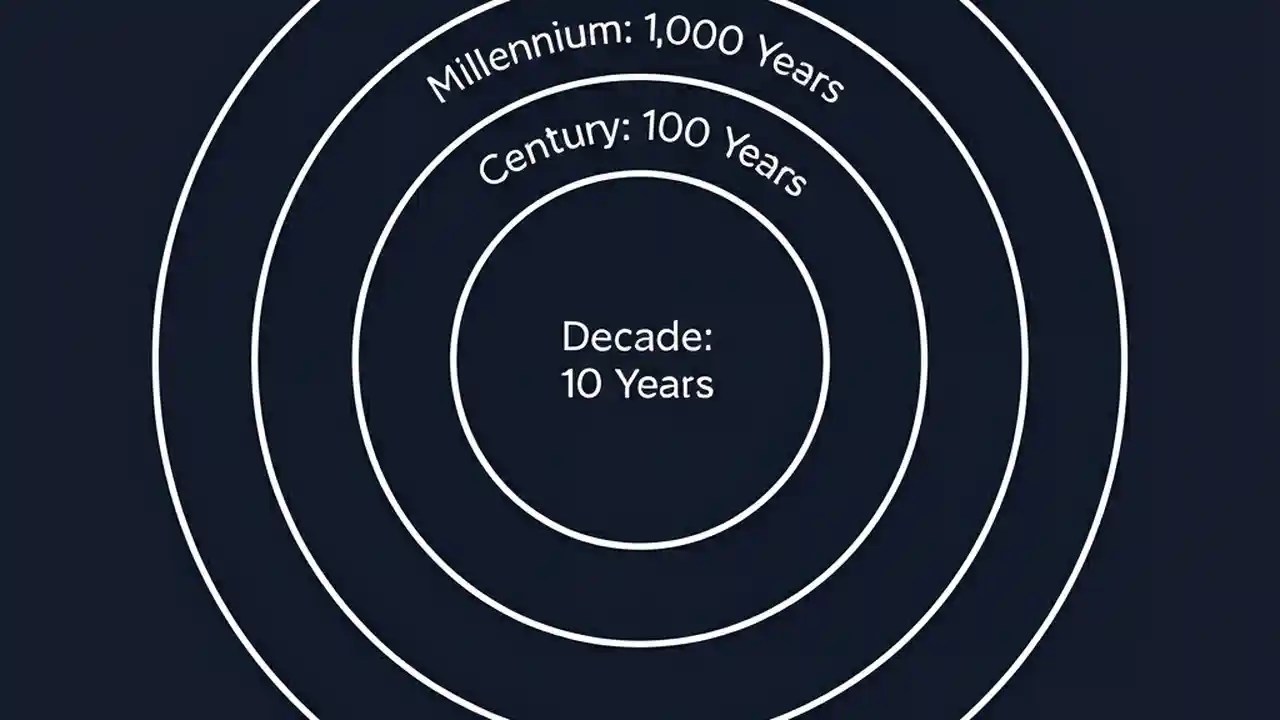 Millennium: 1,000 Years
Century: 100 Years
Decade:
10 Years