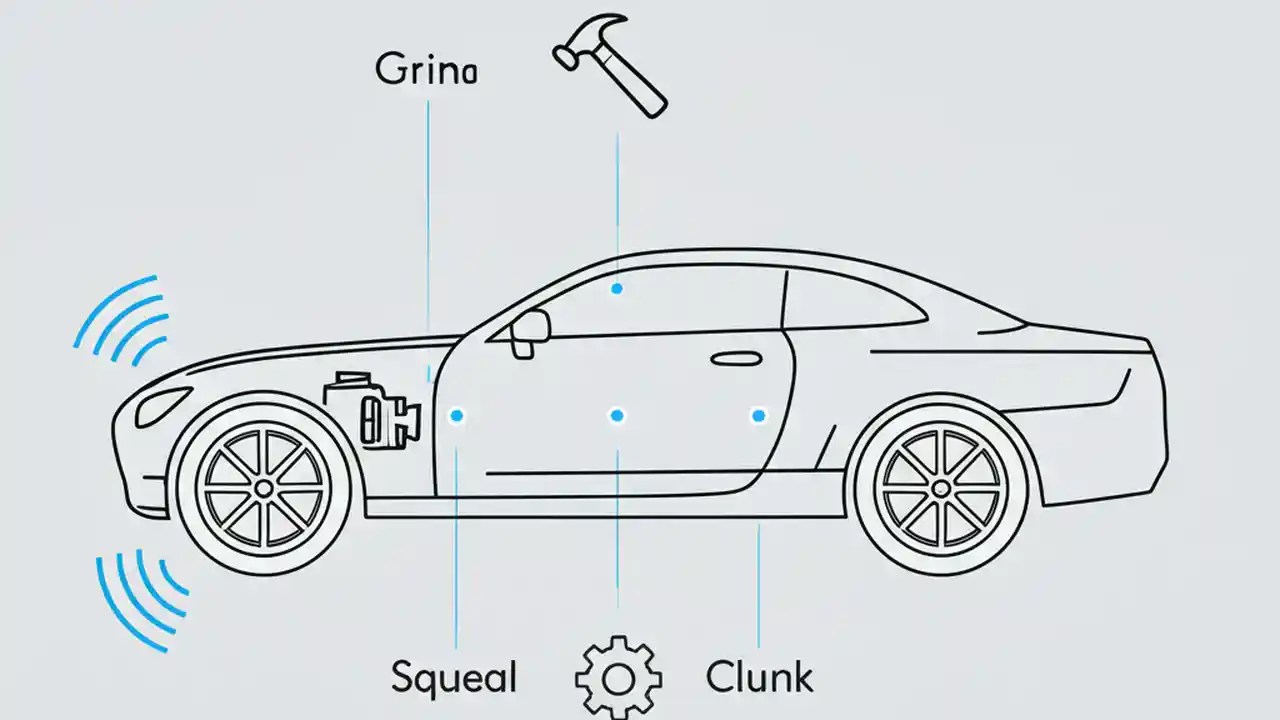 Grina

Squeal

Clunk