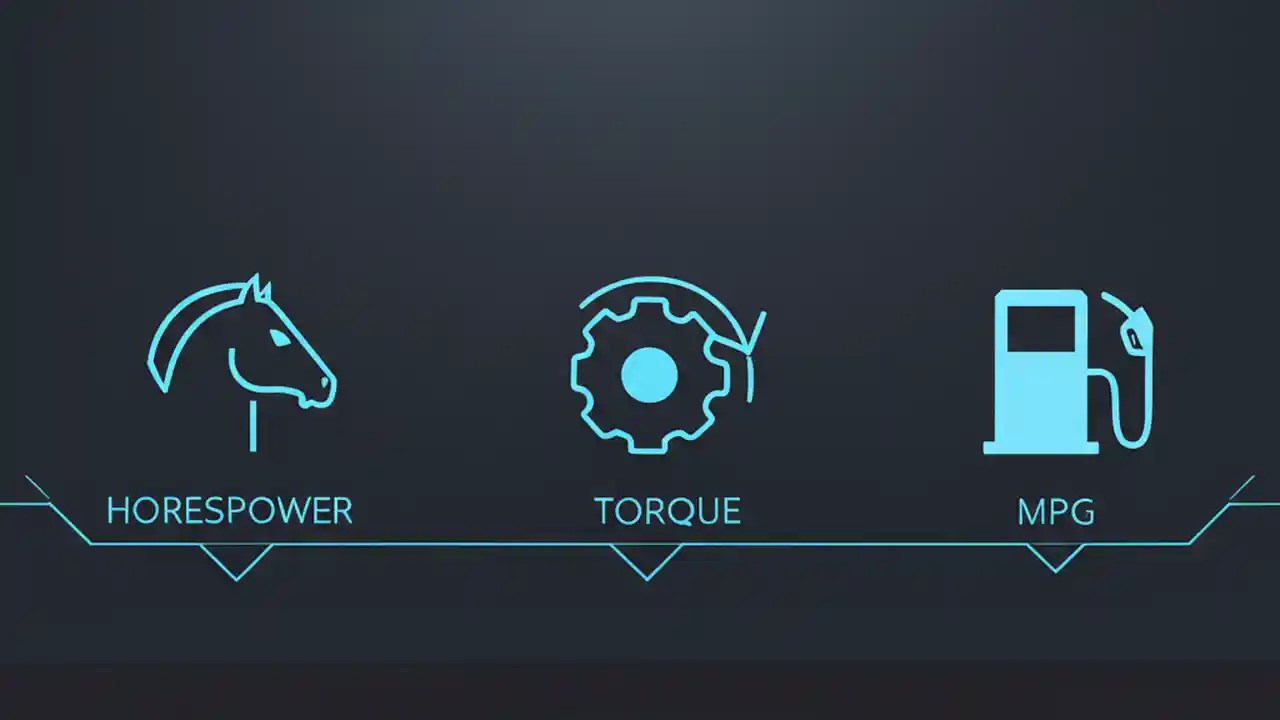 HORESPOWER

TORQUE

MPG