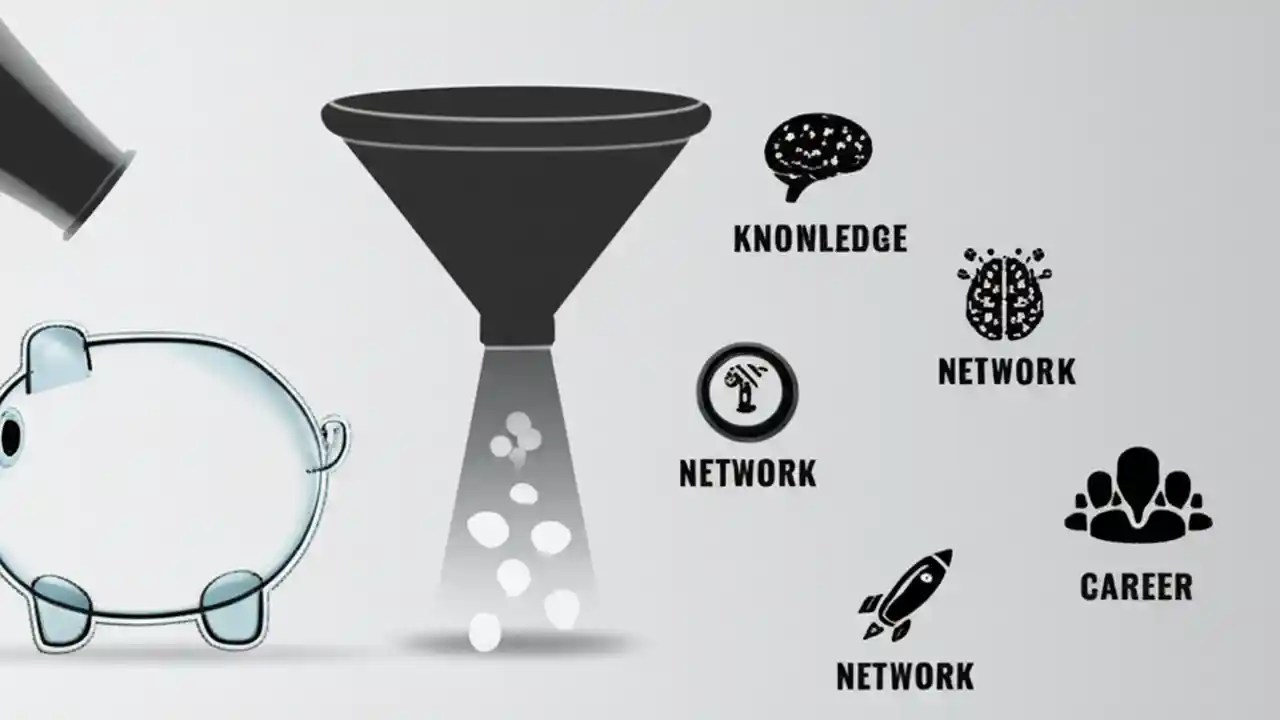 KNONLEDGE

NETWORK

NETWORK

CAREER

NETWORK