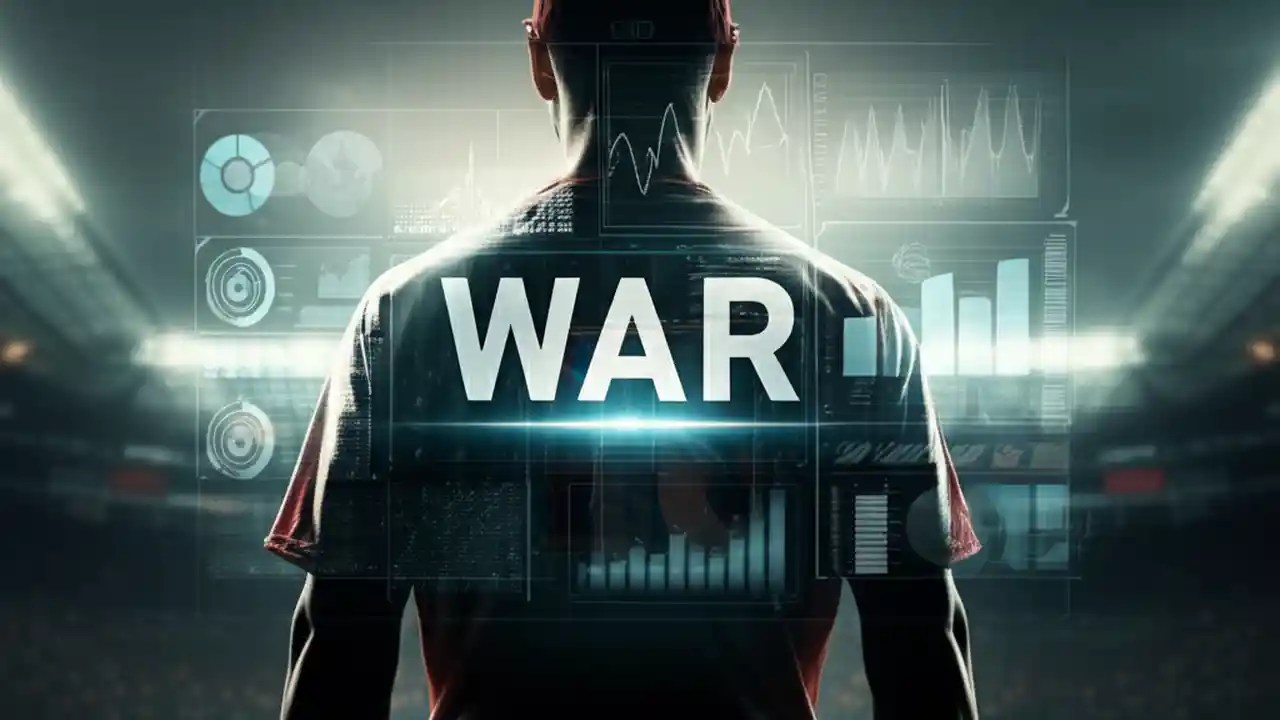 WAR