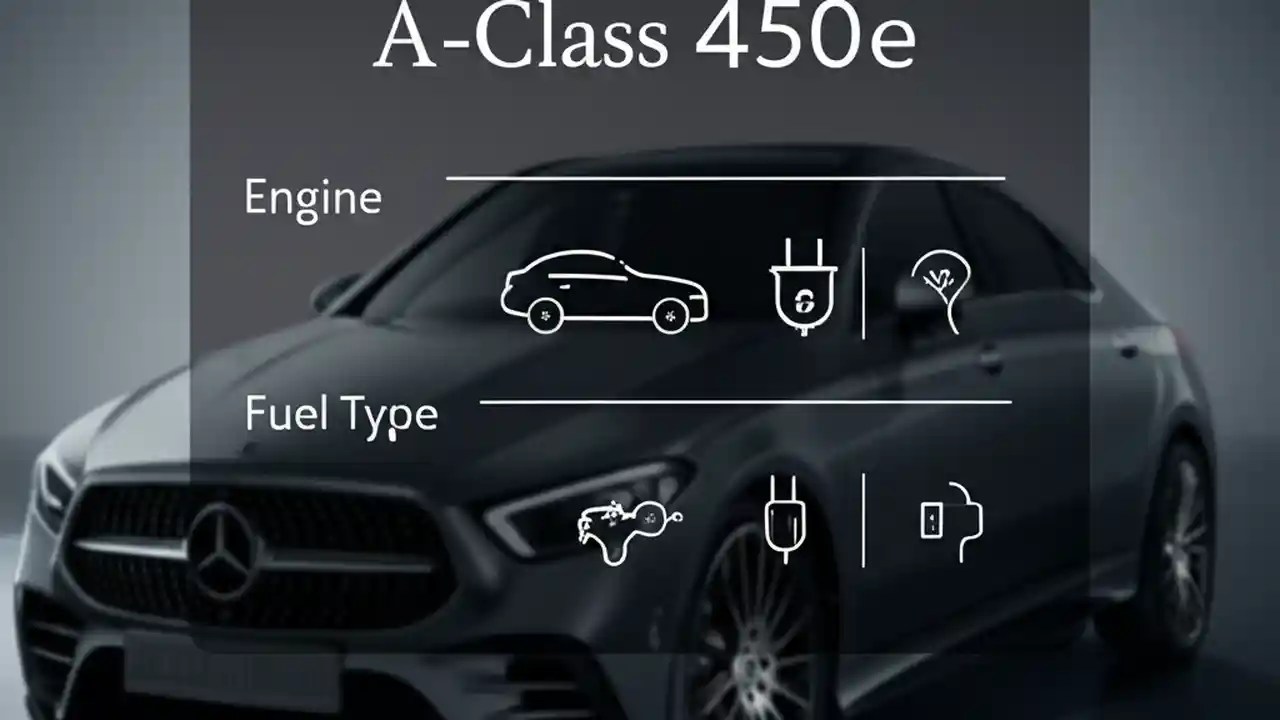 A-Class 450e

Engine

Fuel Type