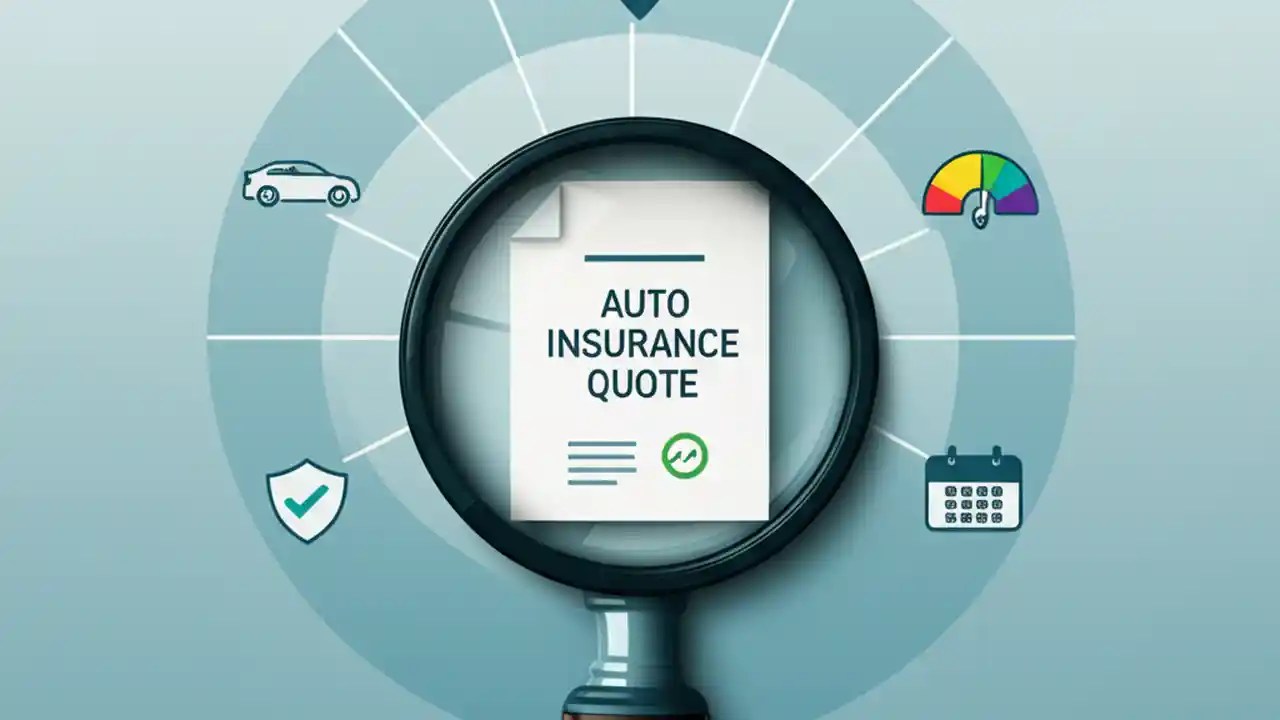 AUTO
INSURANCE
QUOTE