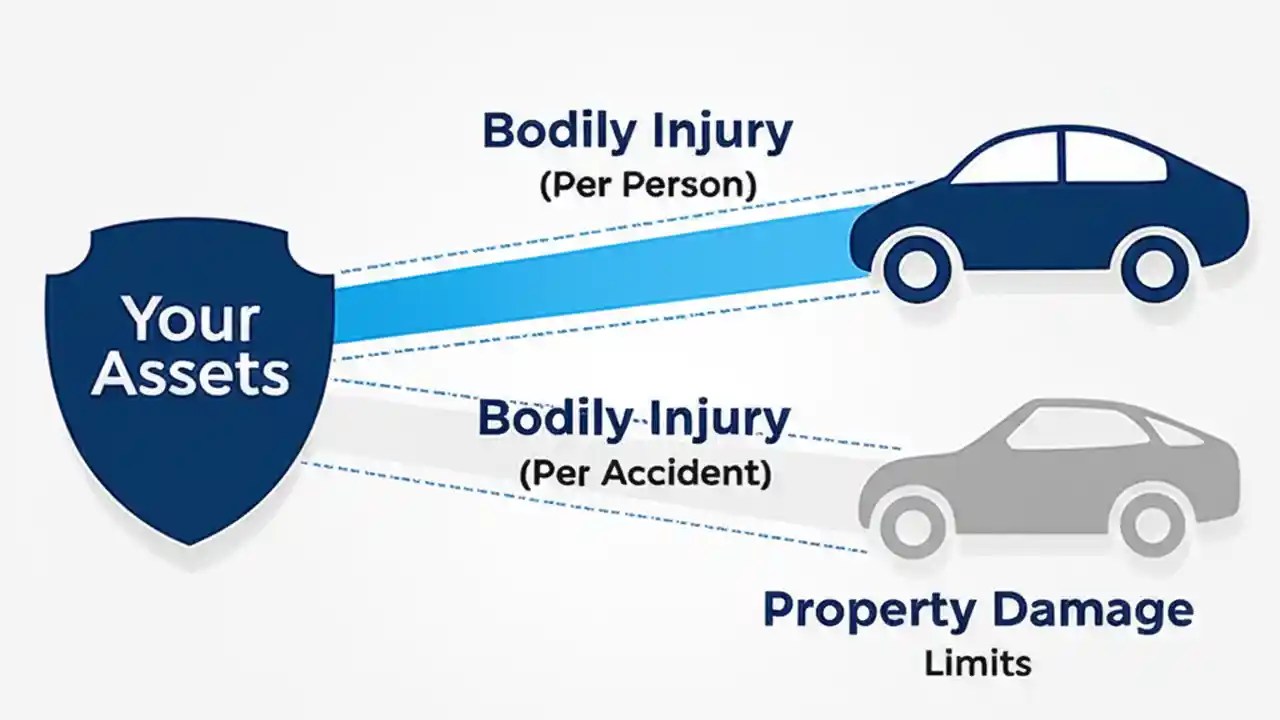 Your Assets

Bodily Injury
(Per Person)

Bodily Injury
(Per Accident)

Property Damage
Limits