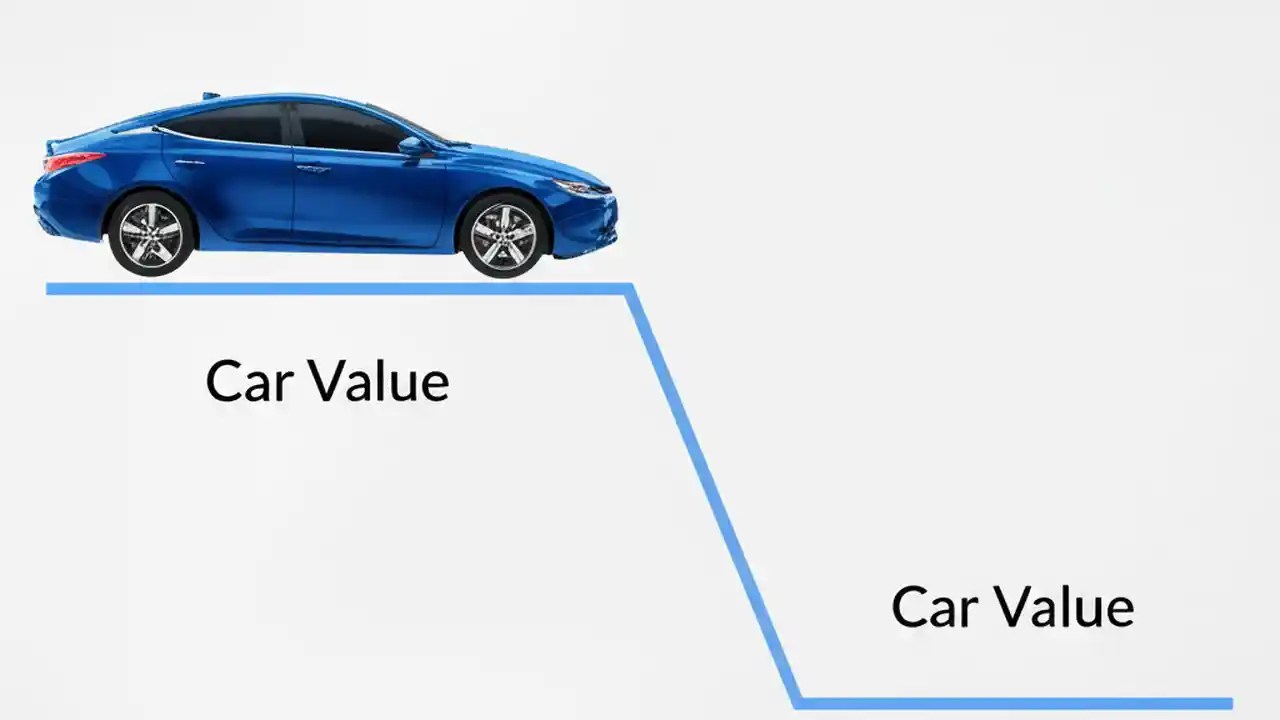 Car Value

Car Value