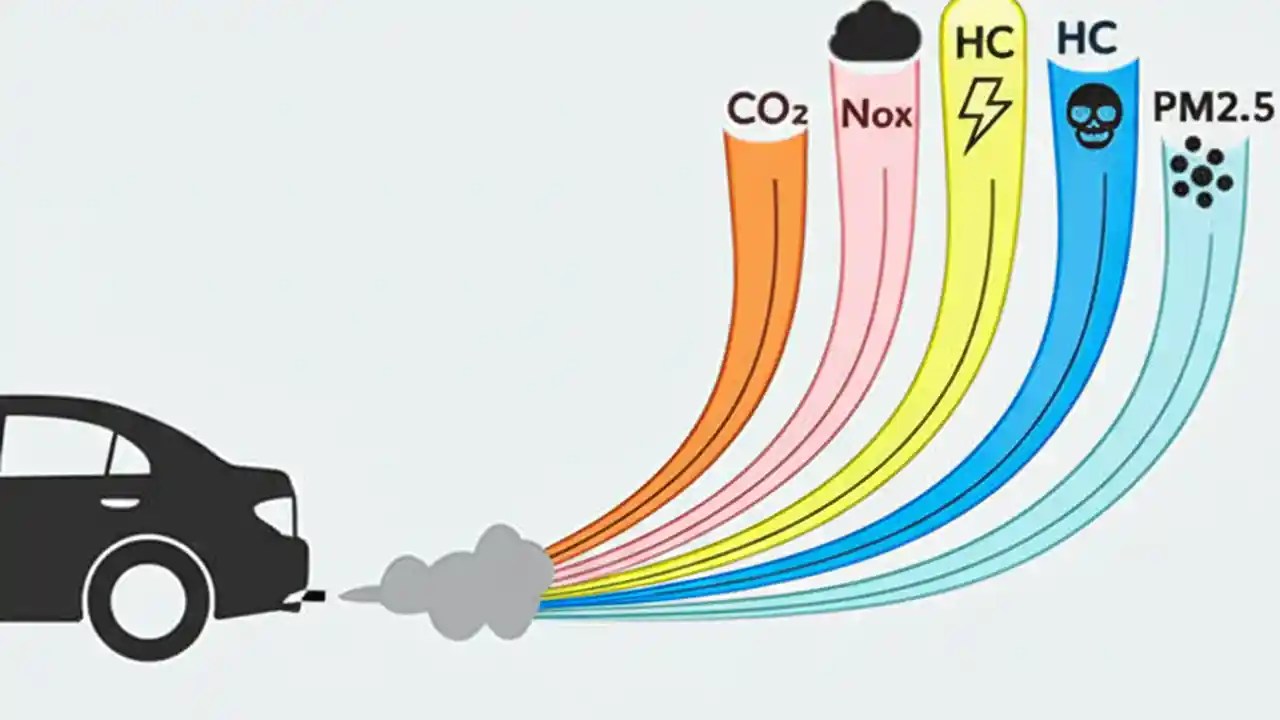 $CO_2$
Nox
HC
HC
PM2.5