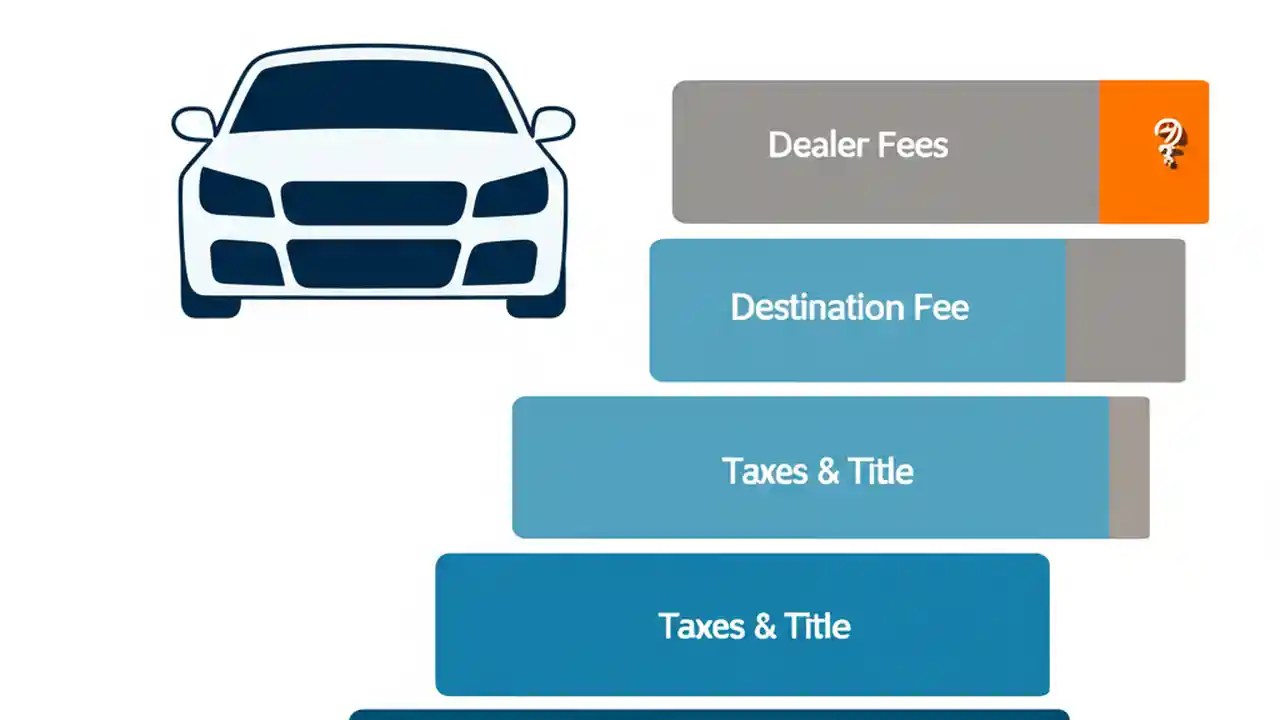 Dealer Fees

?

Destination Fee

Taxes & Title

Taxes & Title